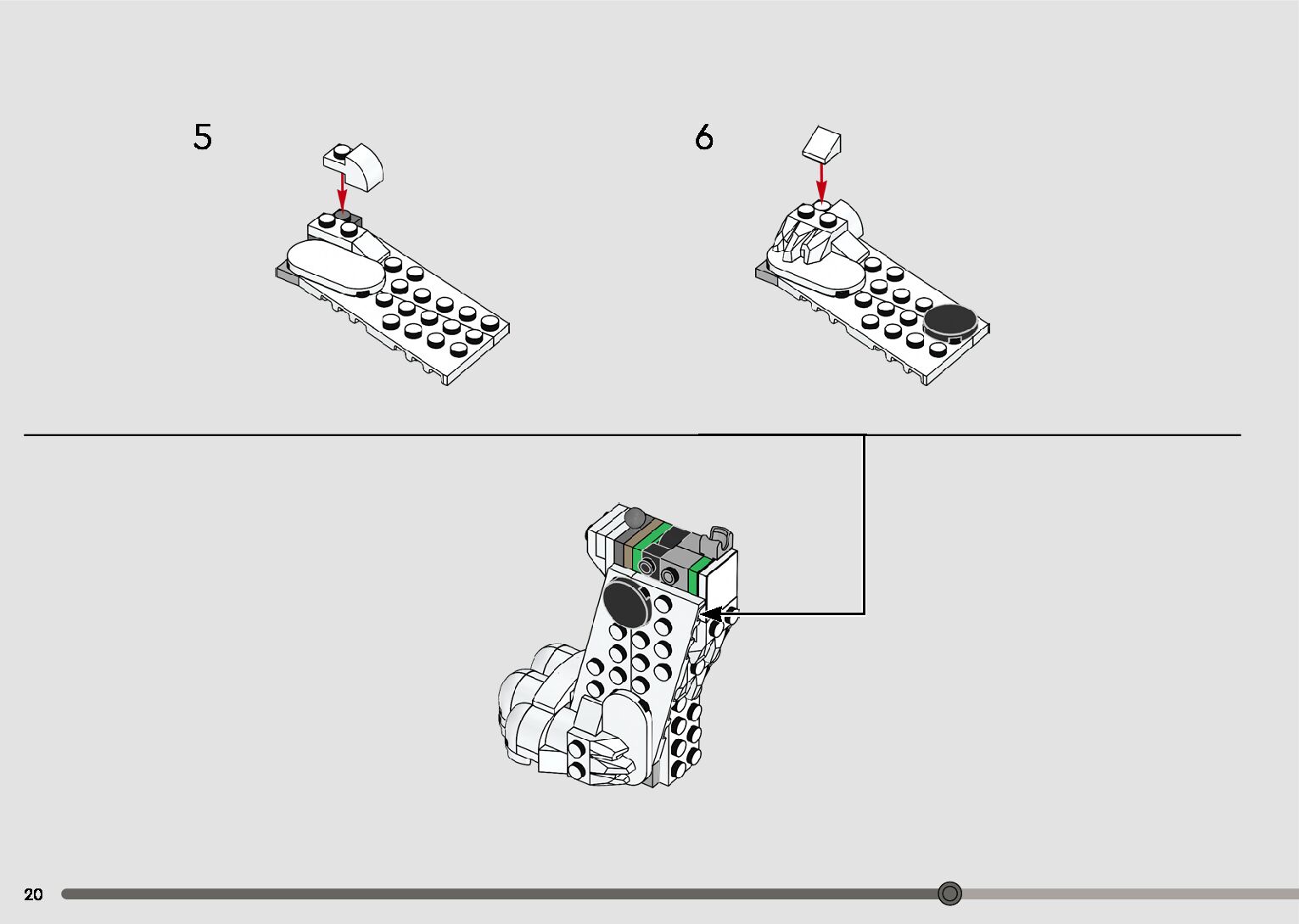 5

6

20