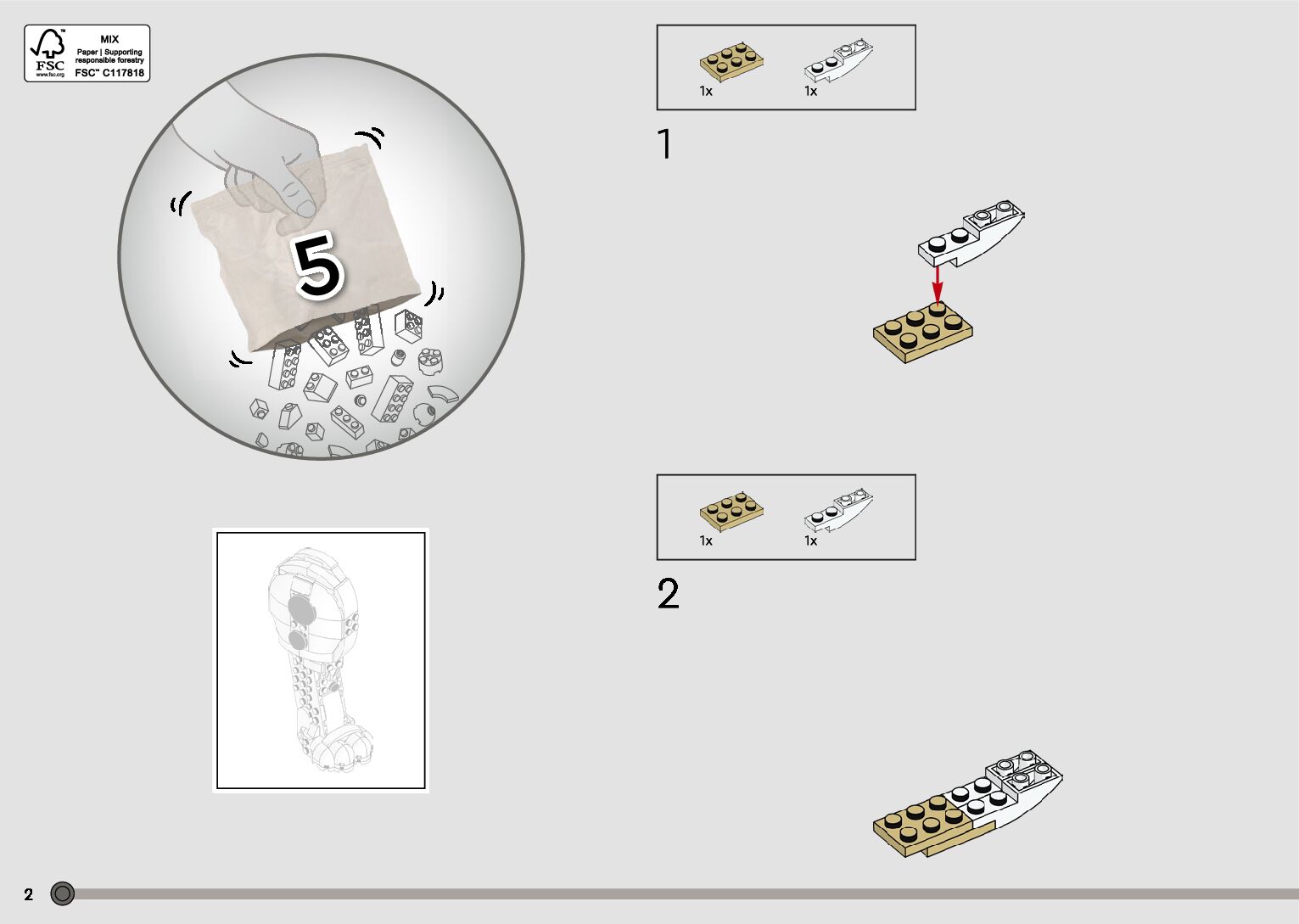 FSC
www.fsc.org
MIX
Paper | Supporting responsible forestry
FSC™ C117818

5

1x 1x

1

1x 1x

2

2