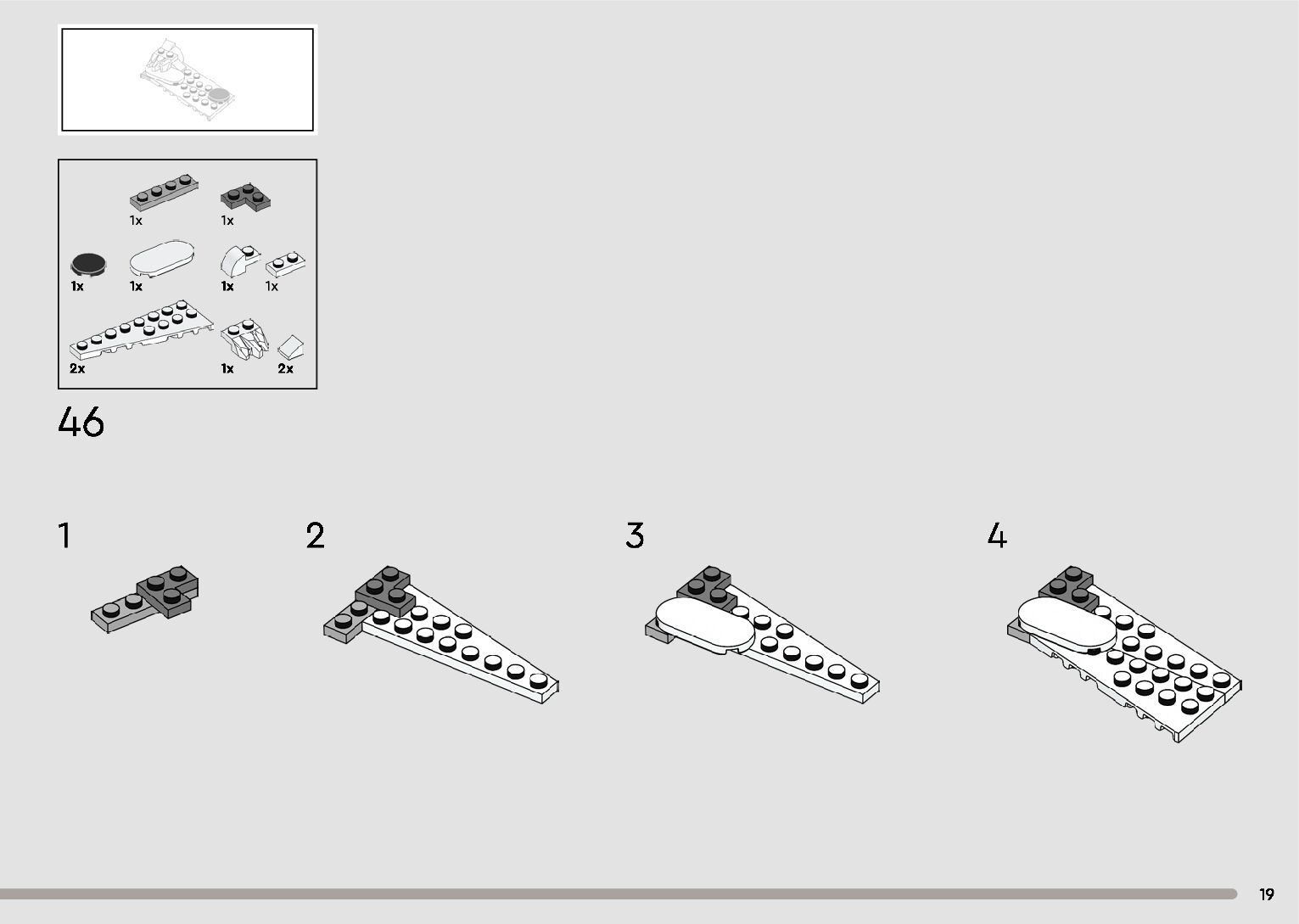 1x 1x

1x 1x 1x 1x

2x 1x 2x

46

1

2

3

4

19