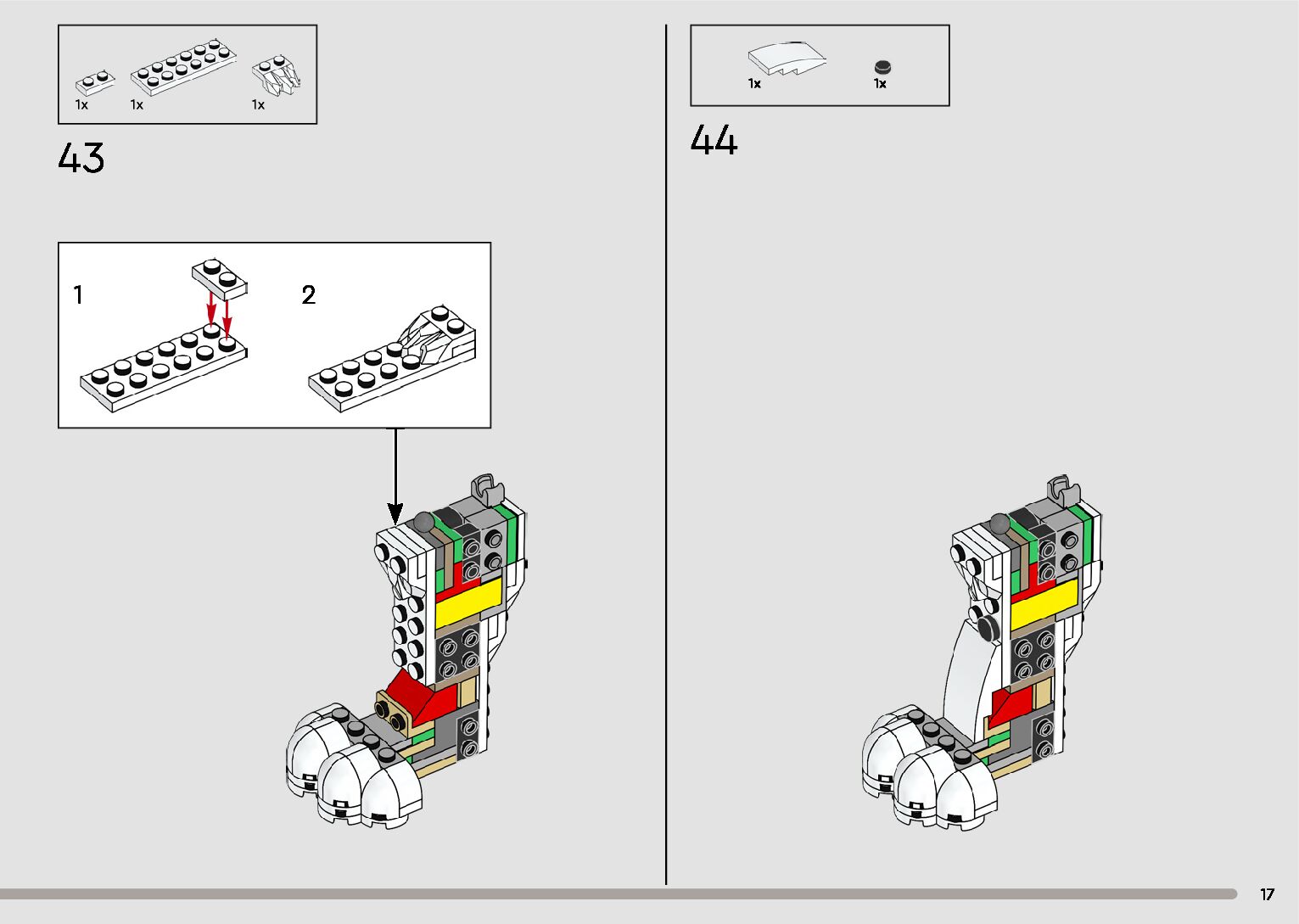 1x 1x 1x

43

1

2

1x 1x

44

17