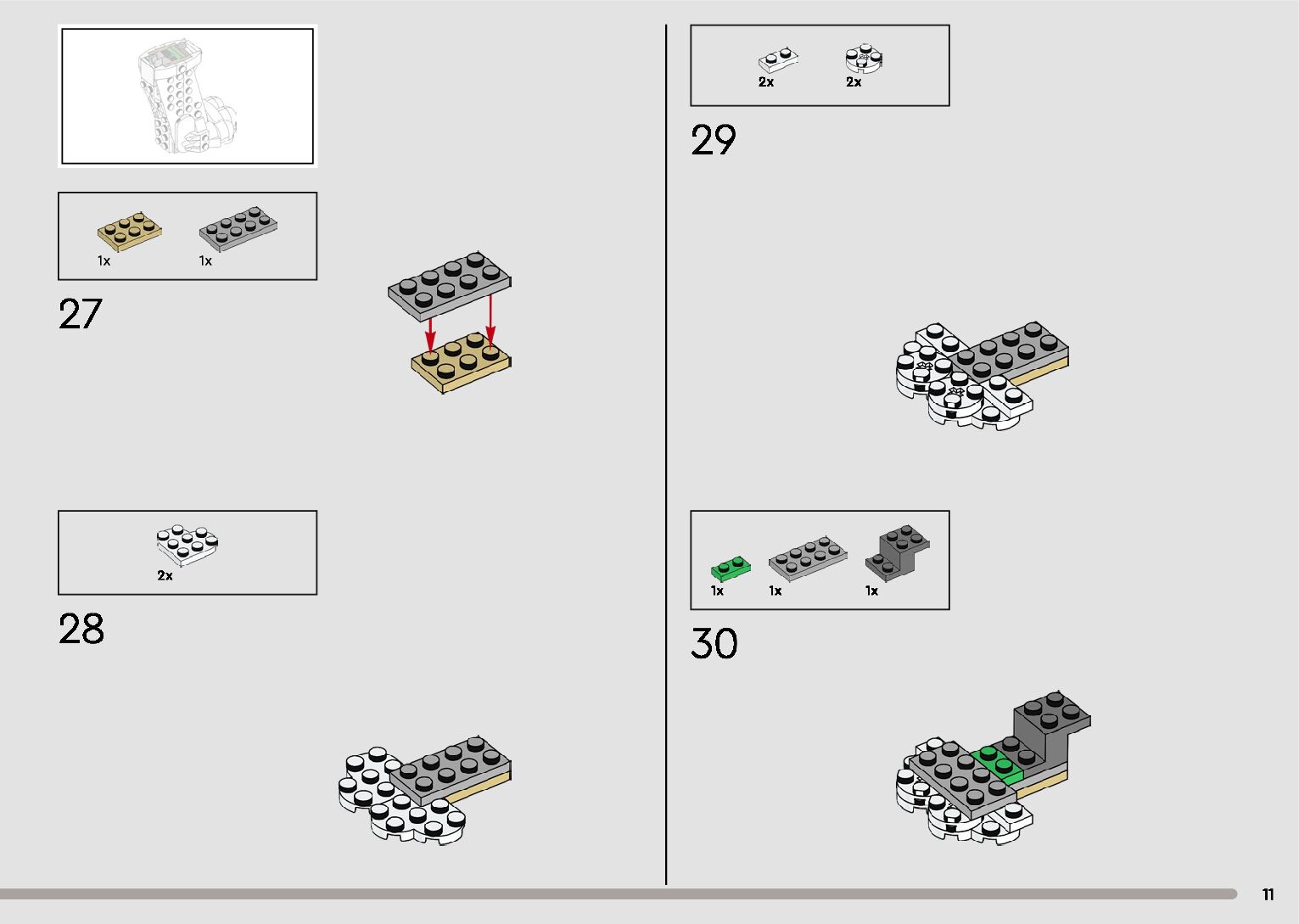 1x 1x

27

2x

28

2x 2x

29

1x 1x 1x

30

11