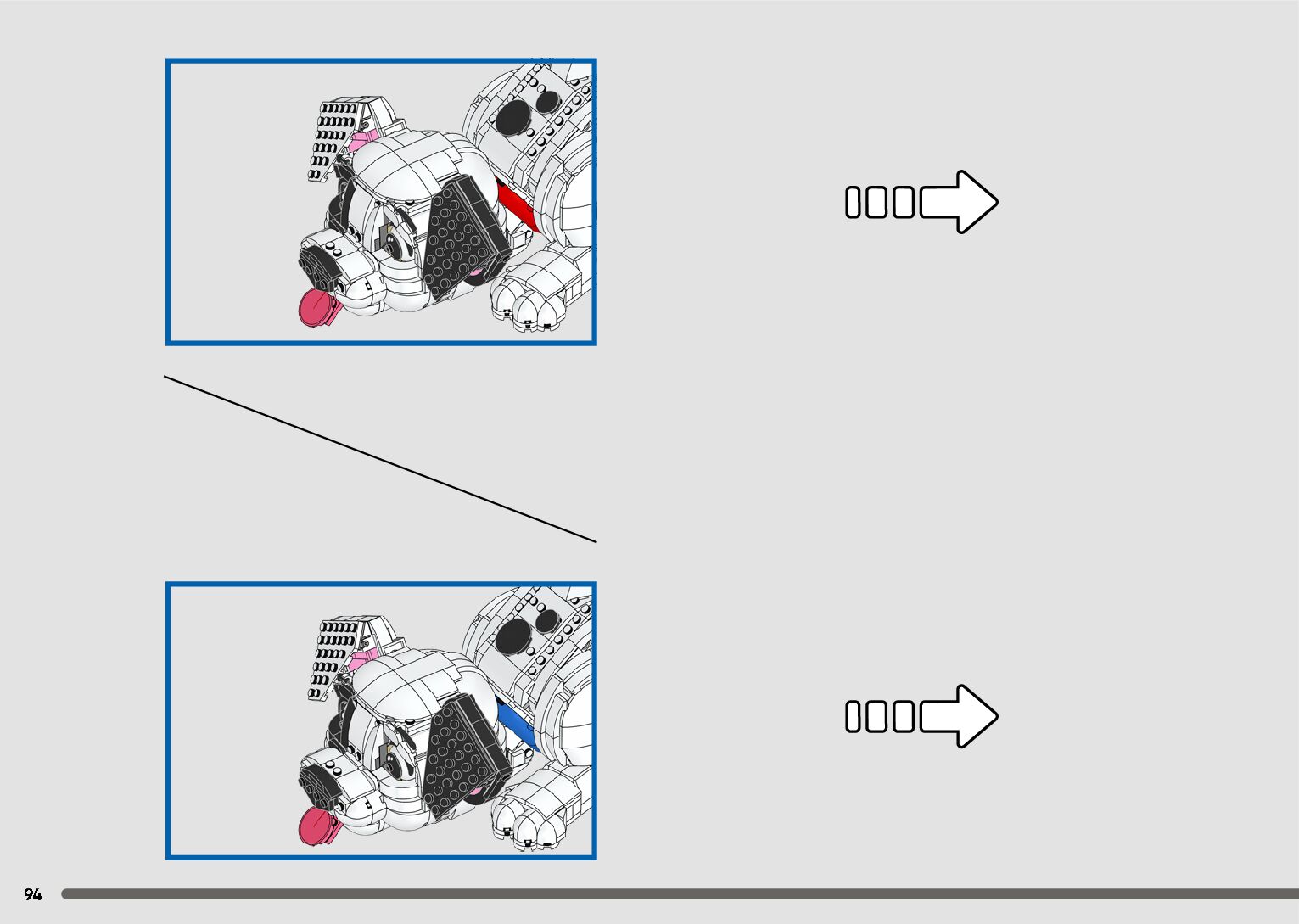 94