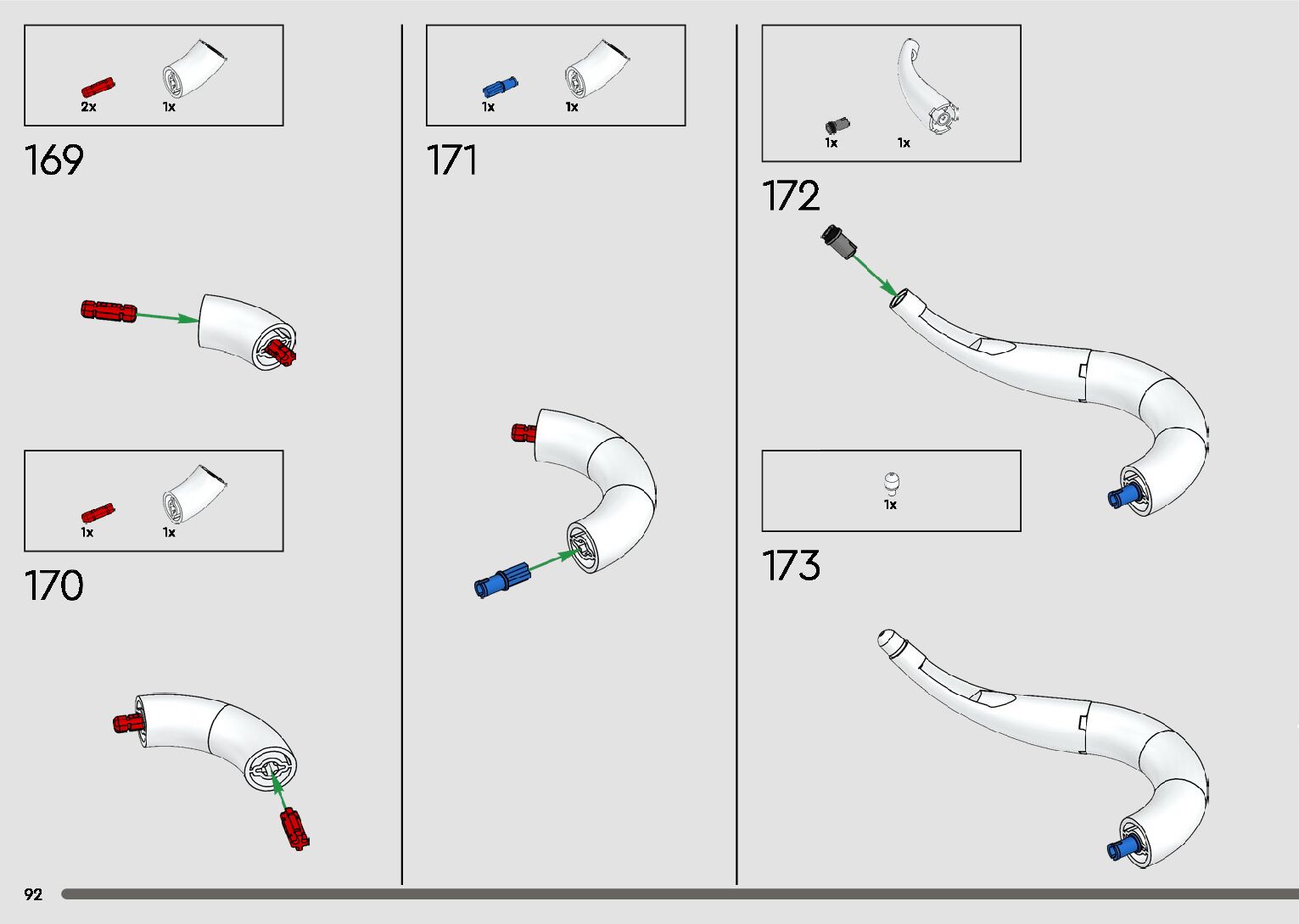 2x 1x

169

1x 1x

170

1x 1x

171

1x 1x

172

1x

173

92