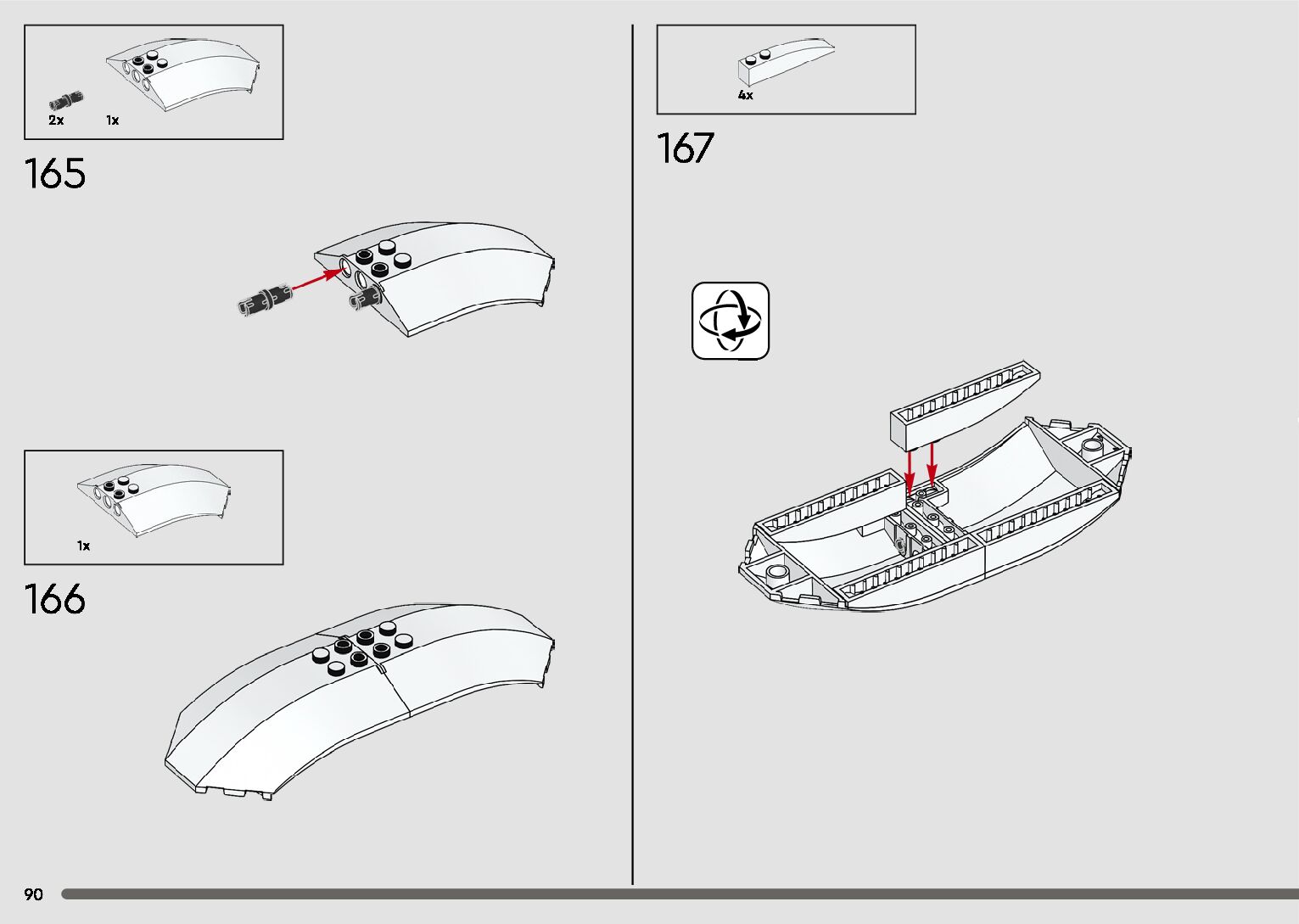 2x 1x

165

1x

166

4x

167

90