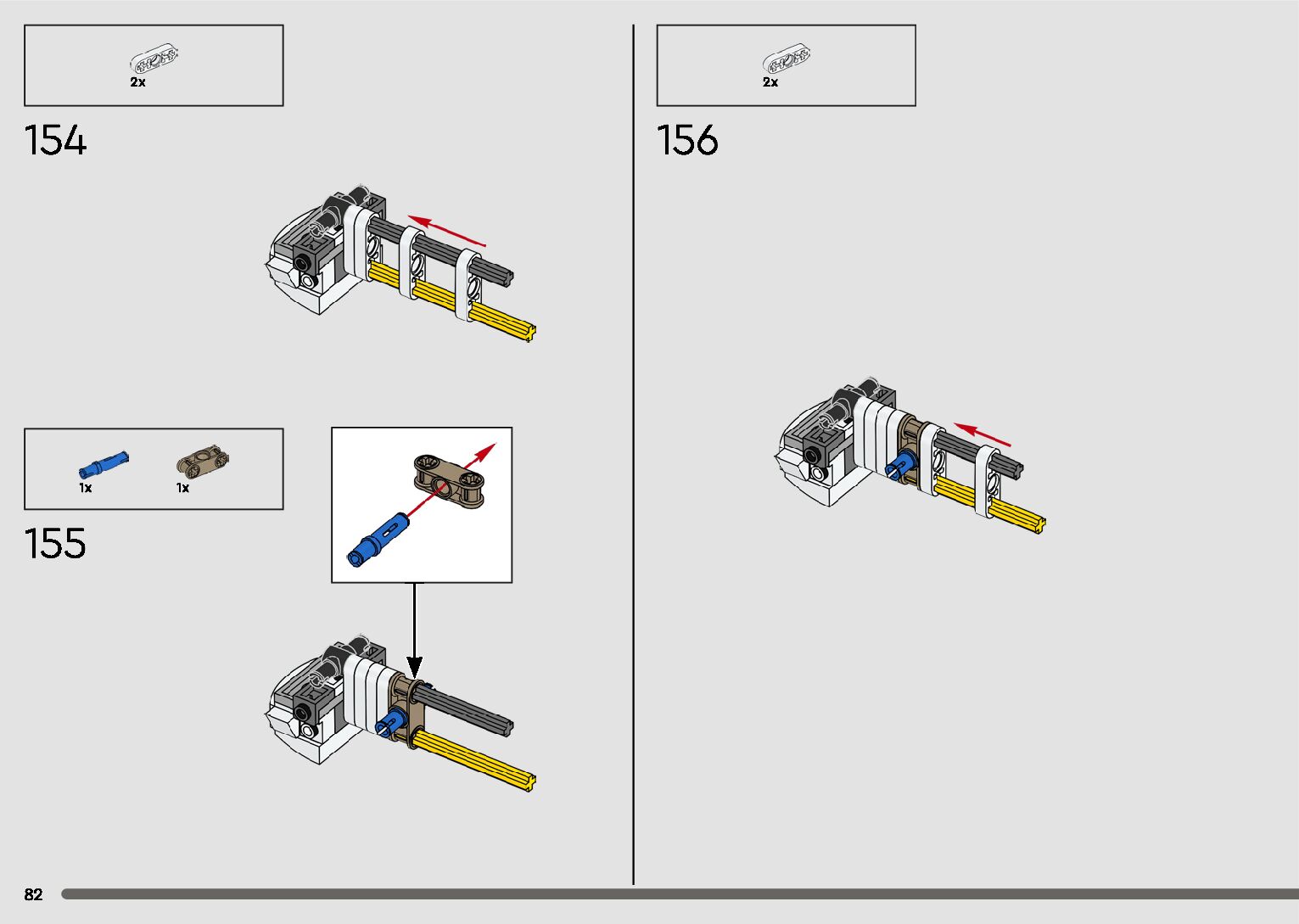 2x

154

1x 1x

155

2x

156

82