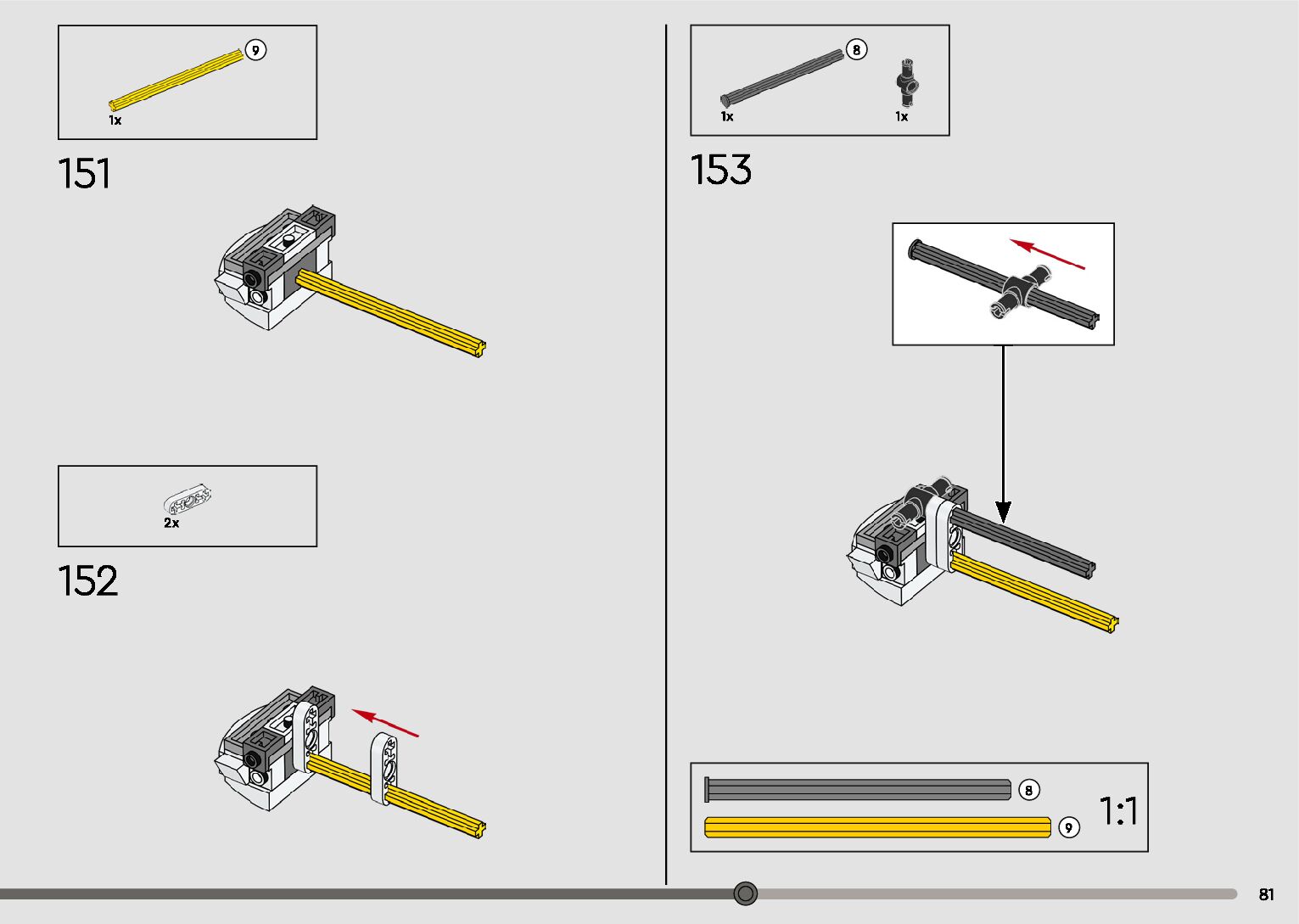 9
1x
151

2x
152

8
1x
1x
153

8
9
1:1

81