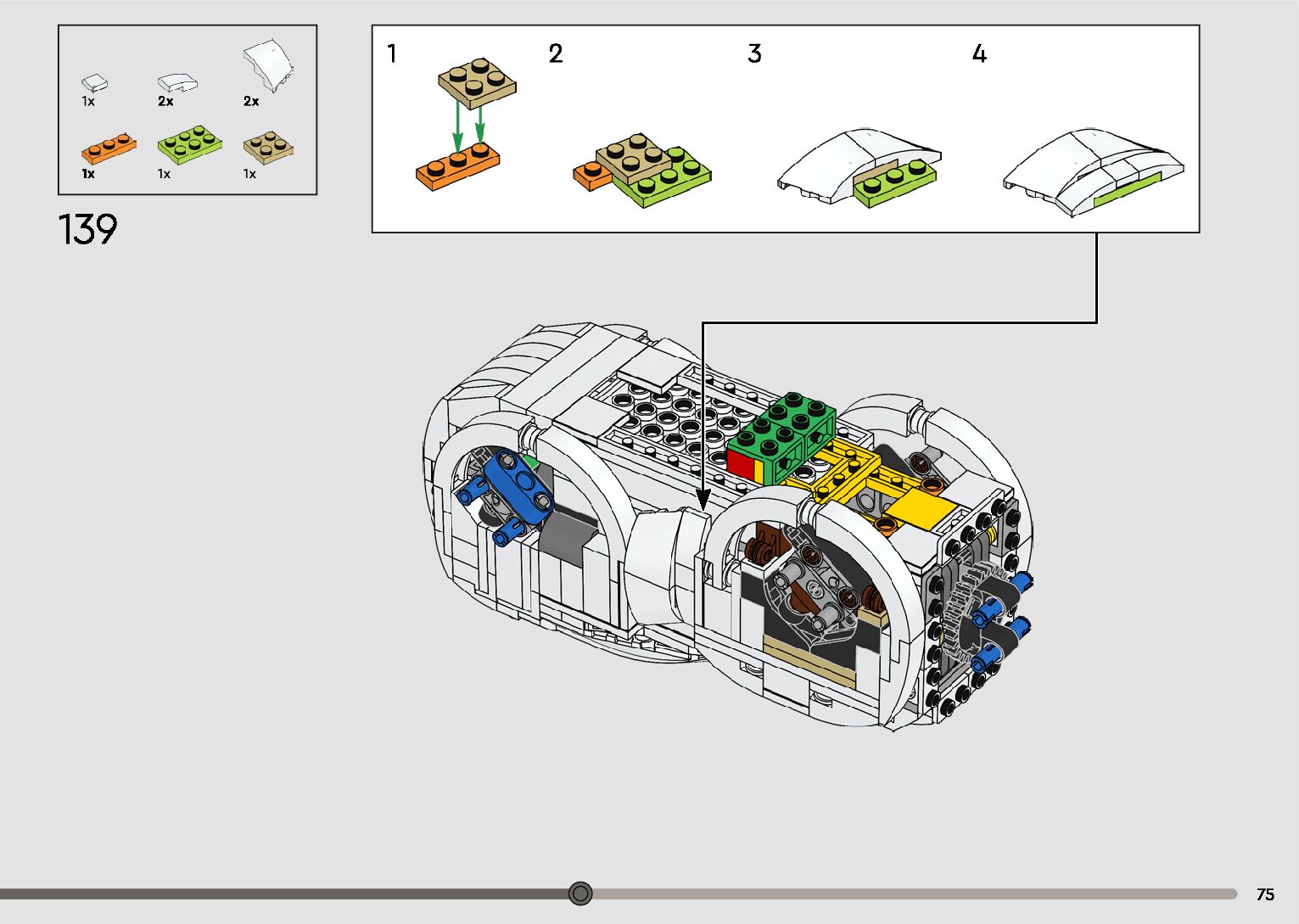 1x
2x
2x
1x
1x
1x

139

1
2
3
4

75