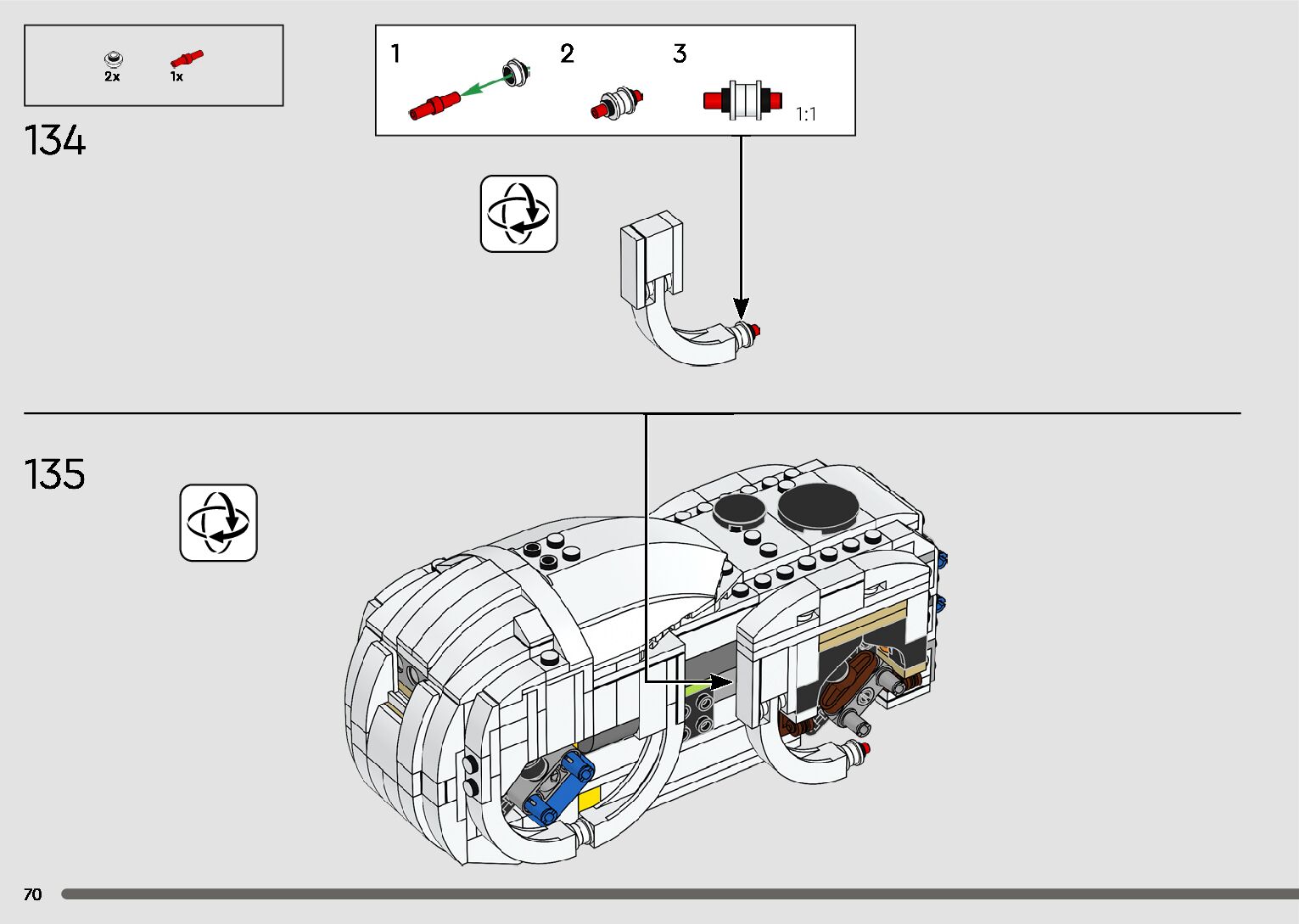 2x
1x

134

1
2
3
1:1

135

70