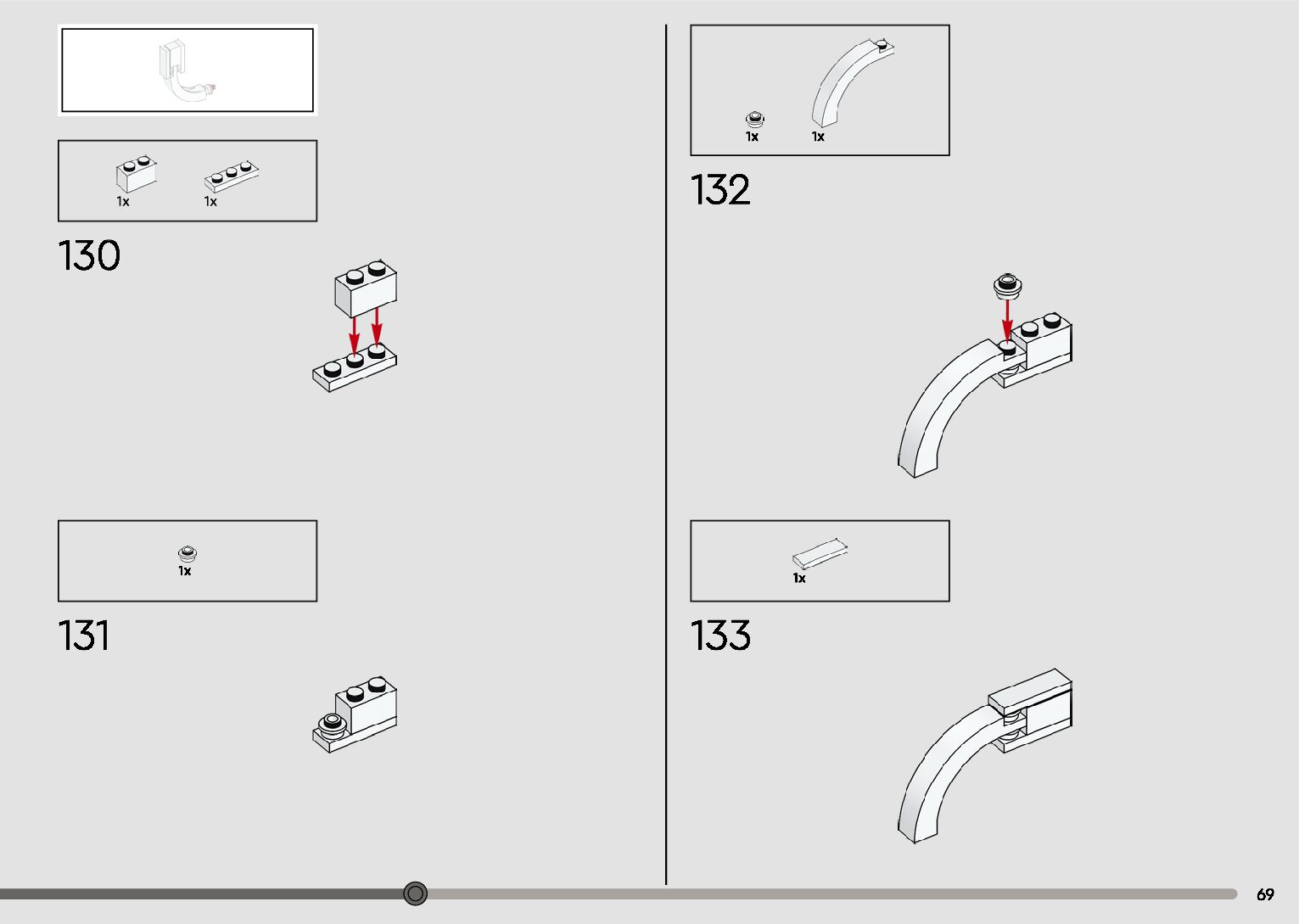 1x 1x

130

1x

131

1x 1x

132

1x

133

69