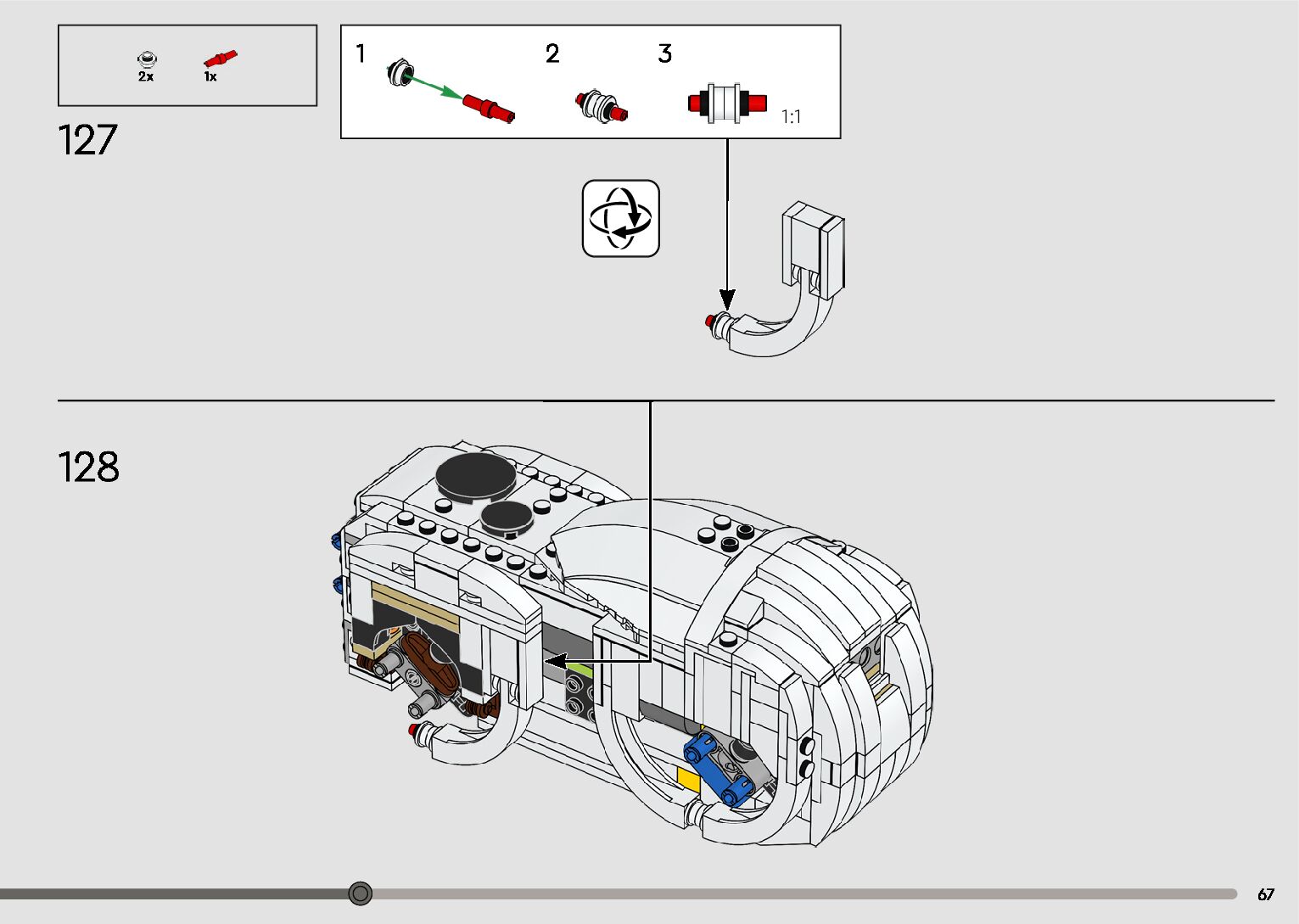 2x 1x

127

1 2 3

1:1

128

67