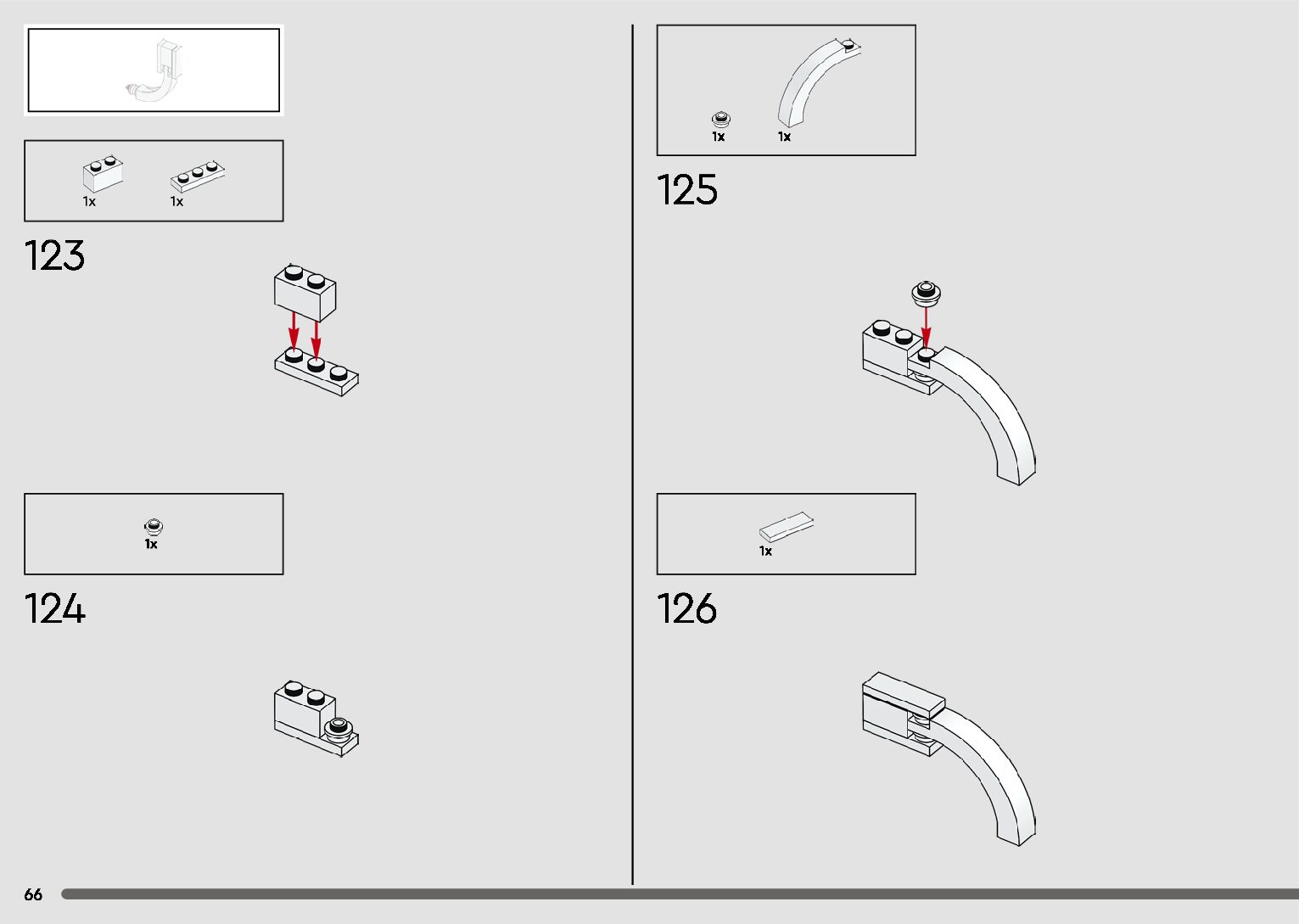 1x 1x

123

1x

124

1x 1x

125

1x

126

66