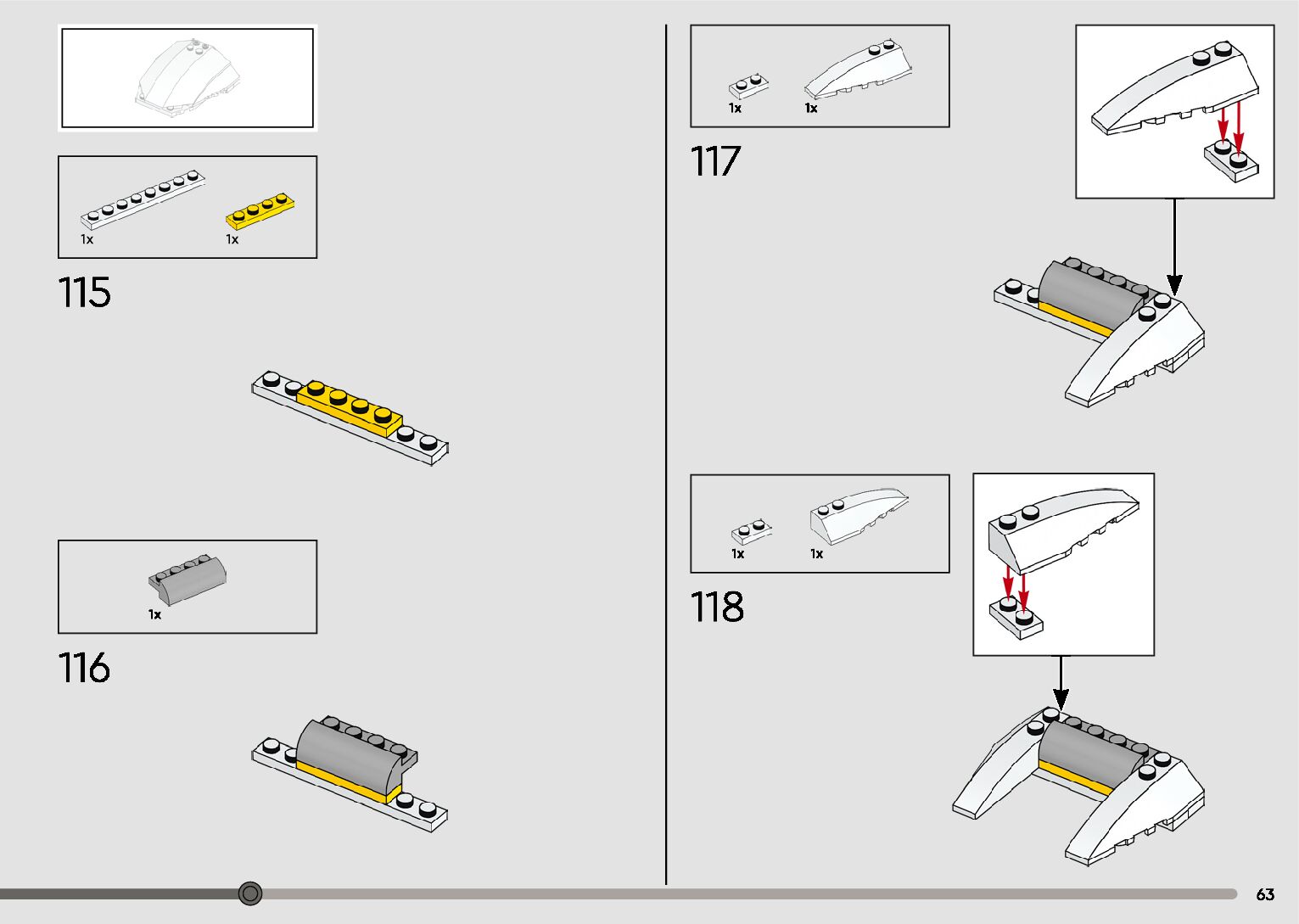 1x 1x

115

1x

116

1x 1x

117

1x 1x

118

63