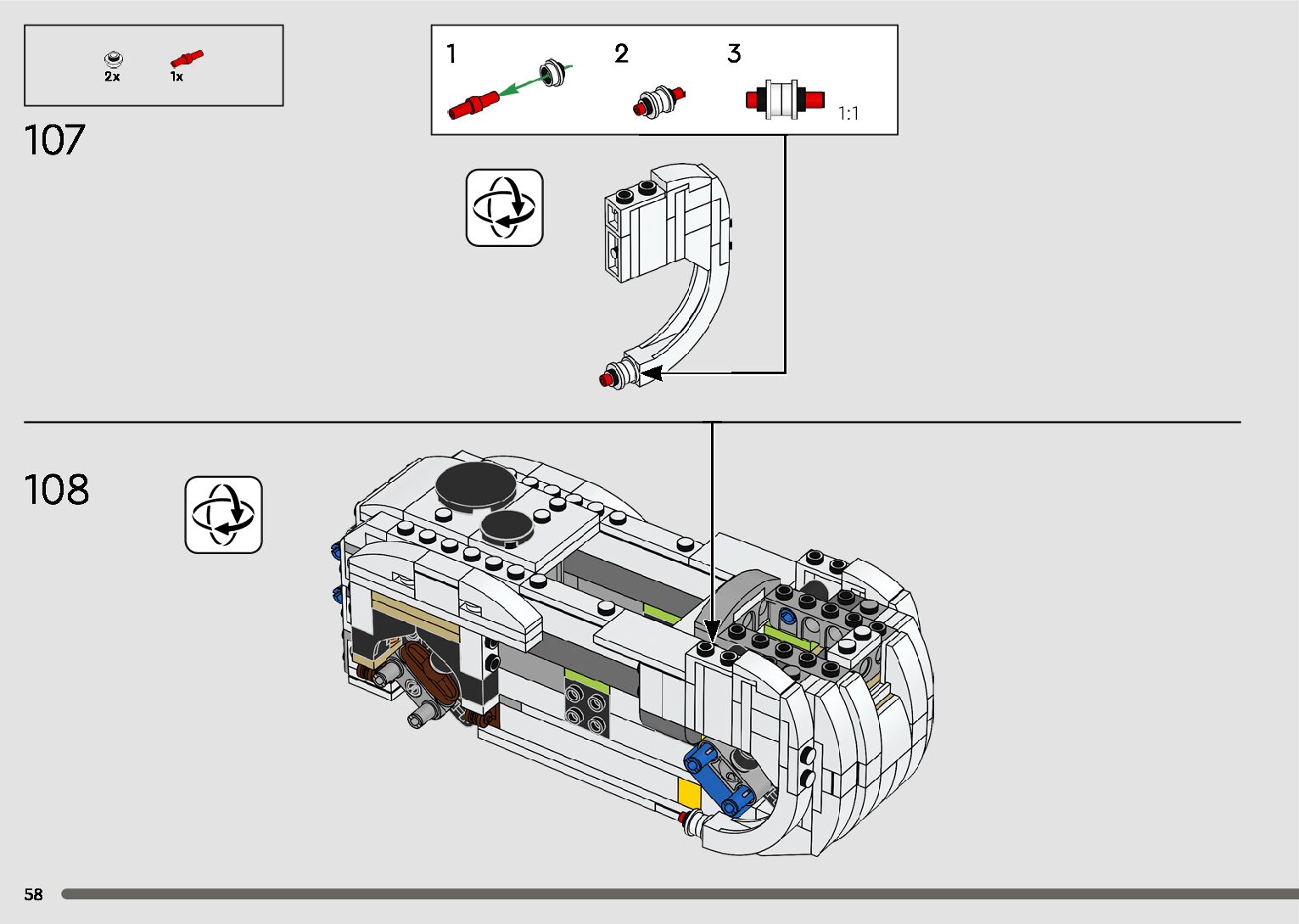 2x
1x
107
1
2
3
1:1
108
58