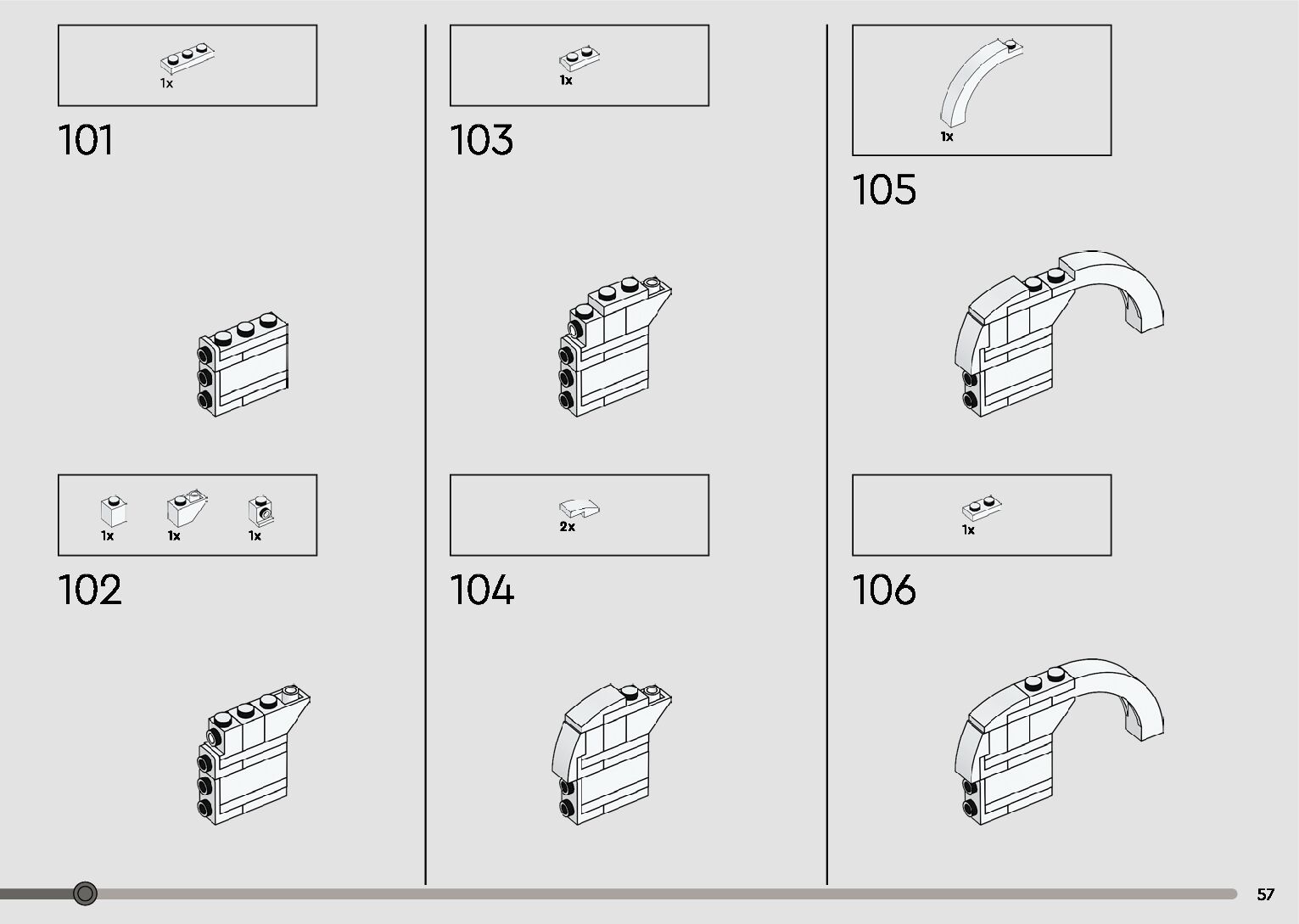 1x

101

1x 1x 1x

102

1x

103

2x

104

1x

105

1x

106

57