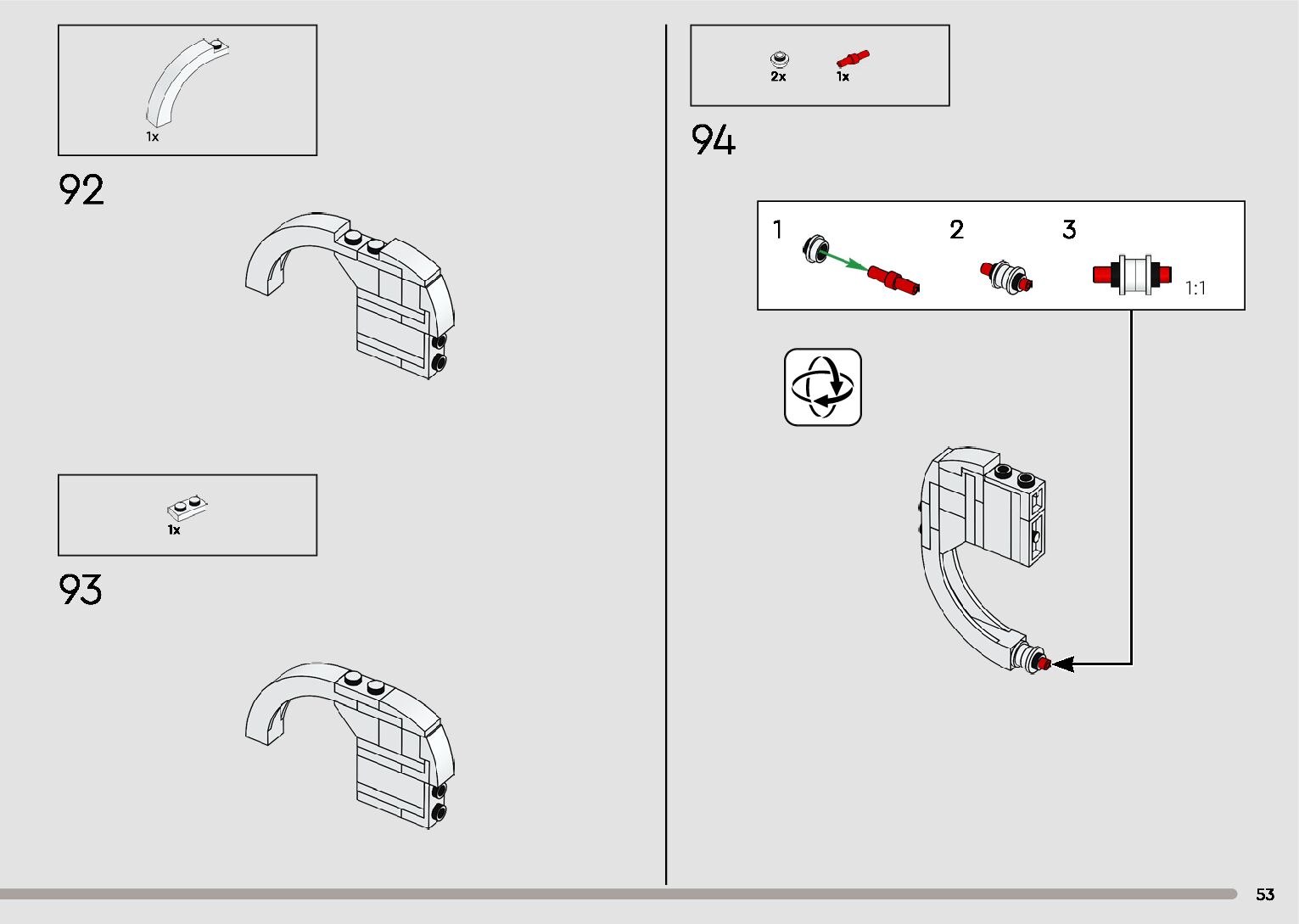 1x

92

1x

93

2x 1x

94

1

2

3

1:1

53