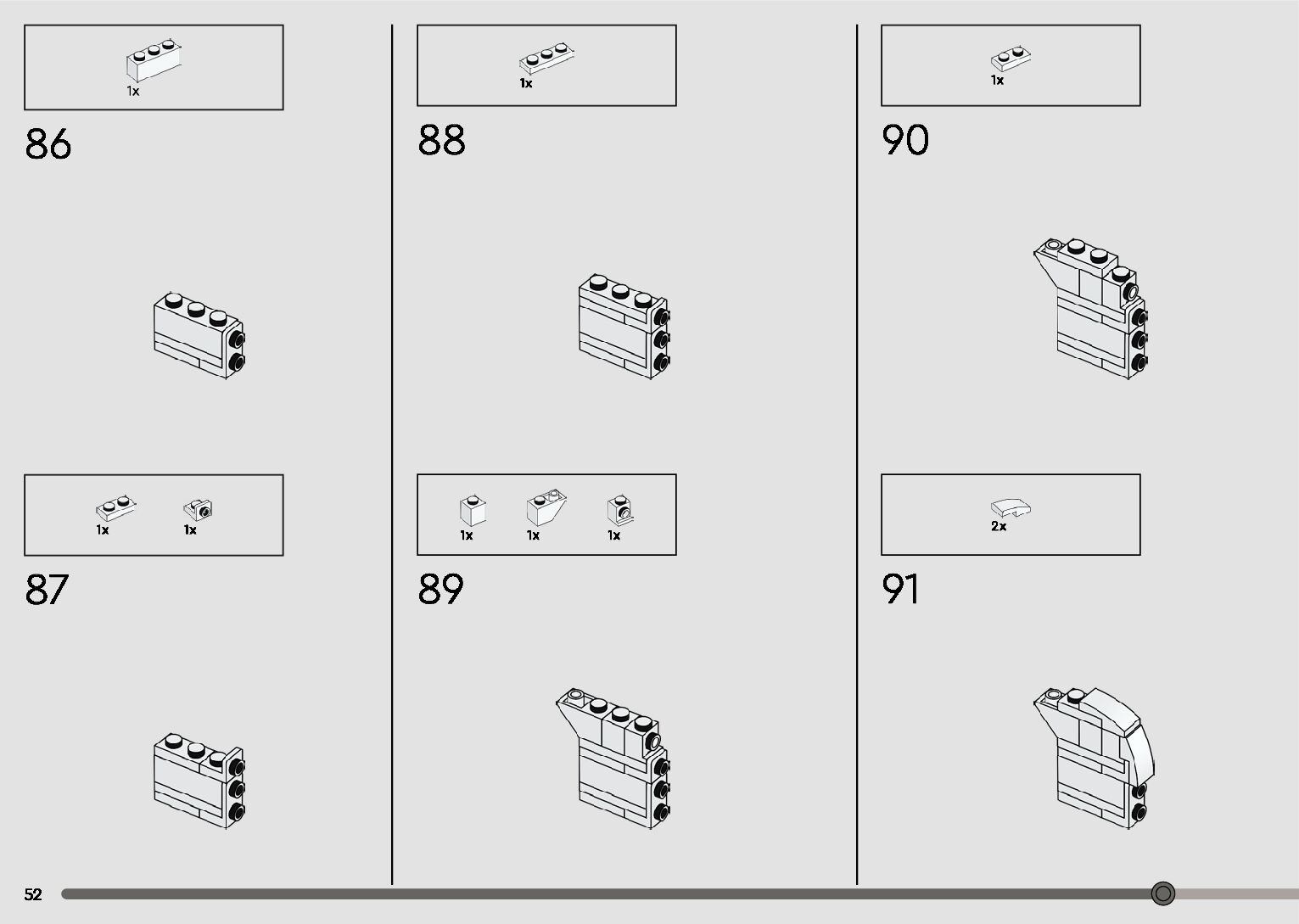 1x

86

1x 1x

87

1x

88

1x 1x 1x

89

1x

90

2x

91

52