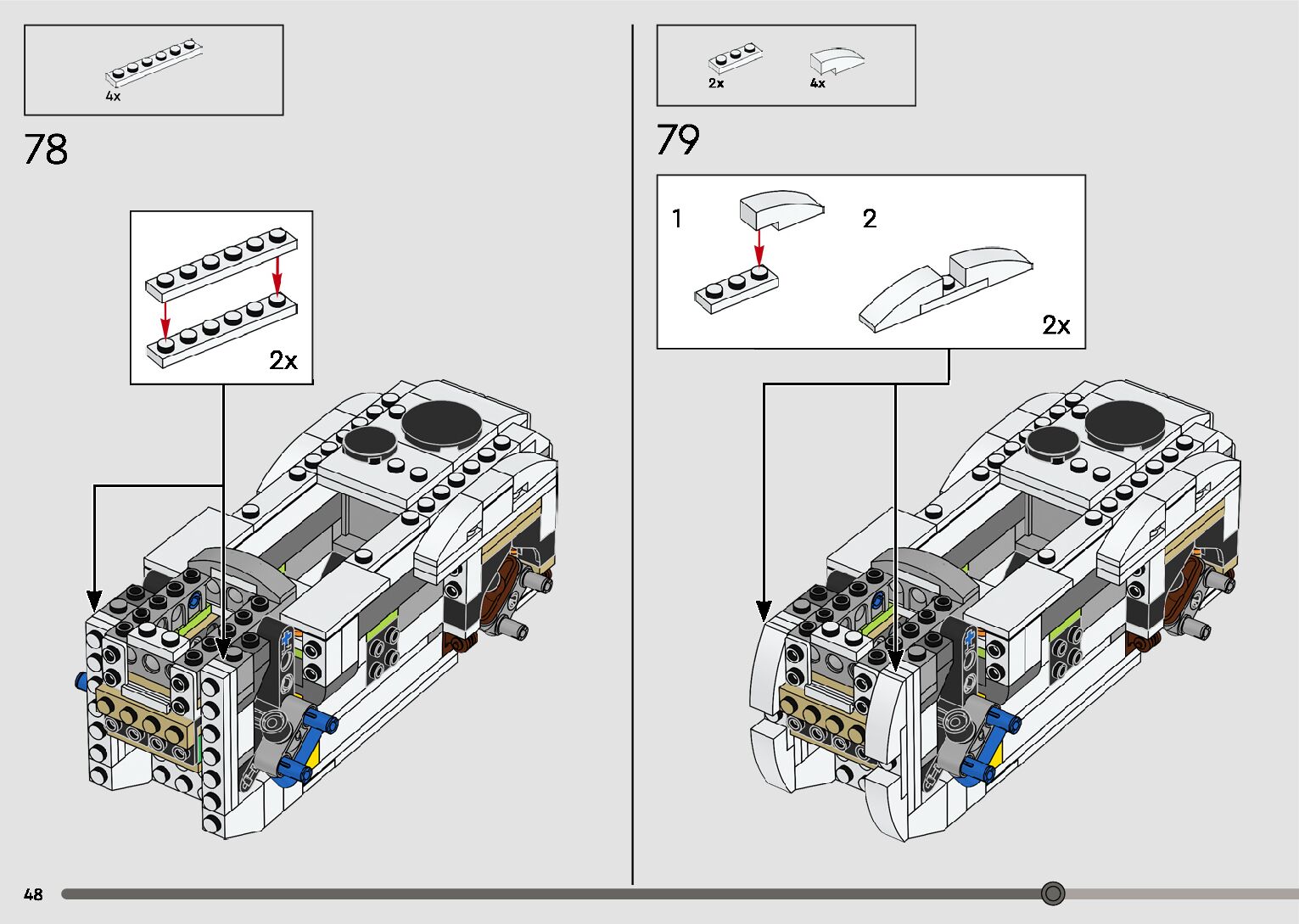 4x

78

2x

2x 4x

79

1

2

2x

48