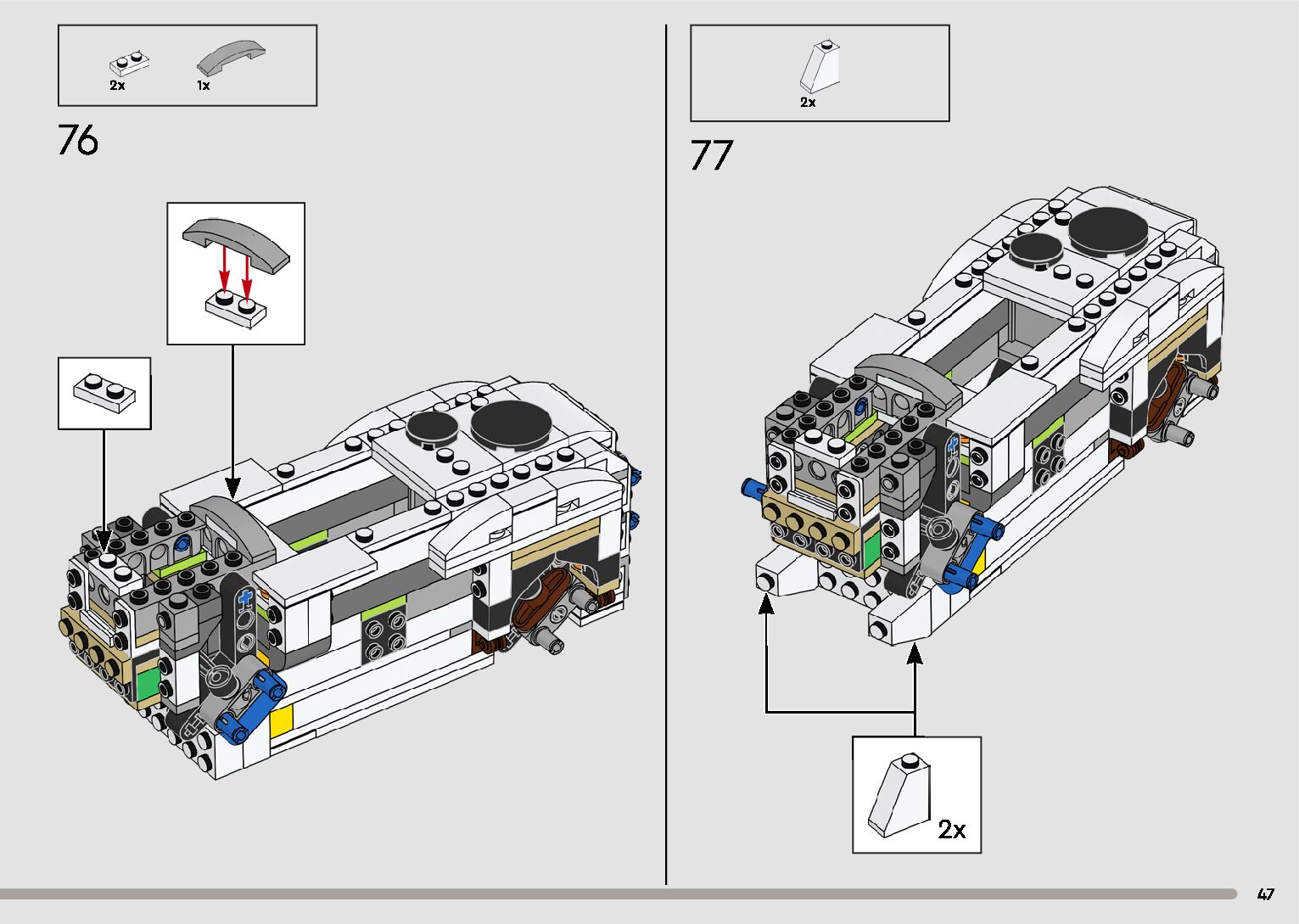 2x
1x

76

2x

77

2x

47