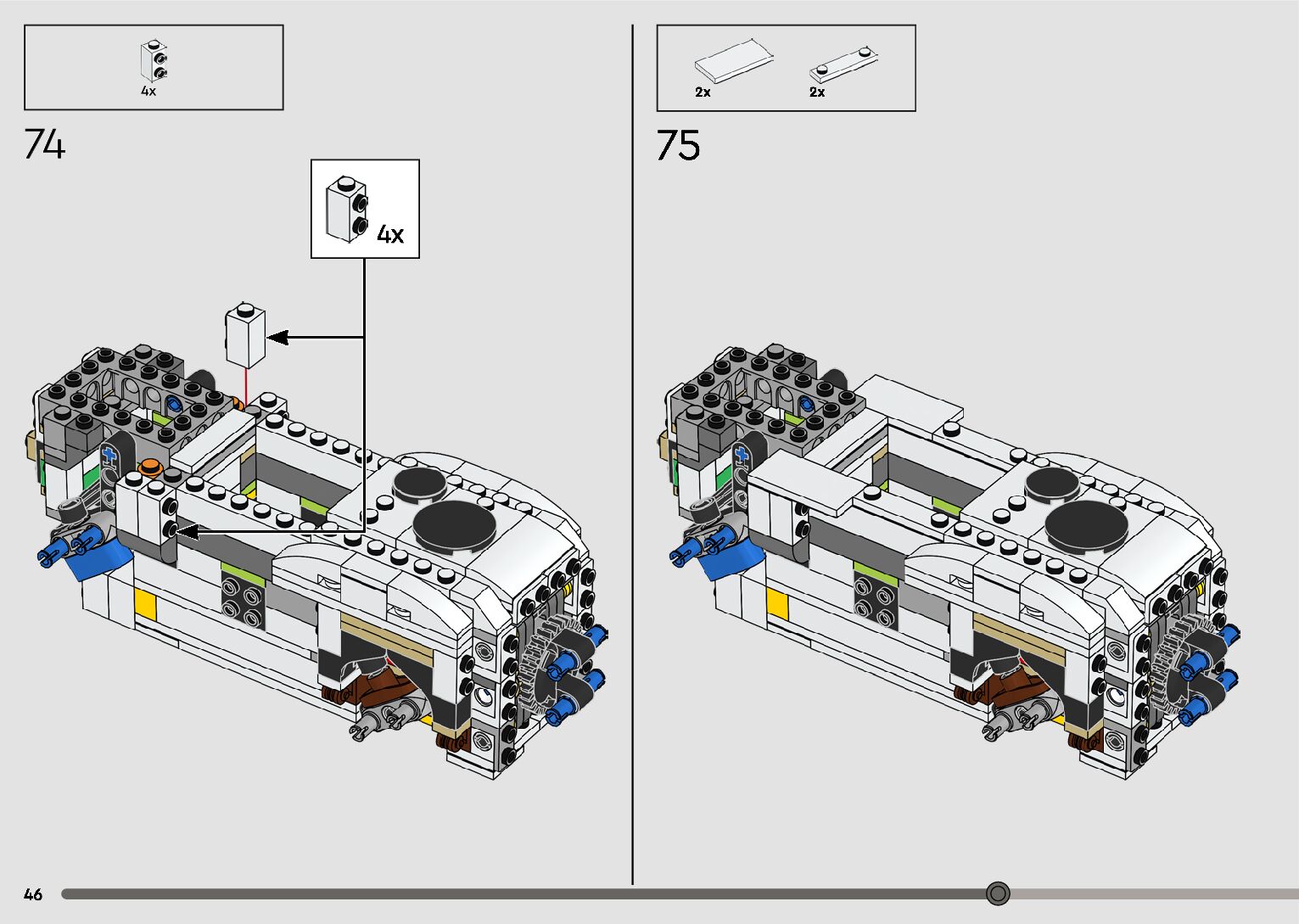 4x

74

4x

2x

2x

75

46