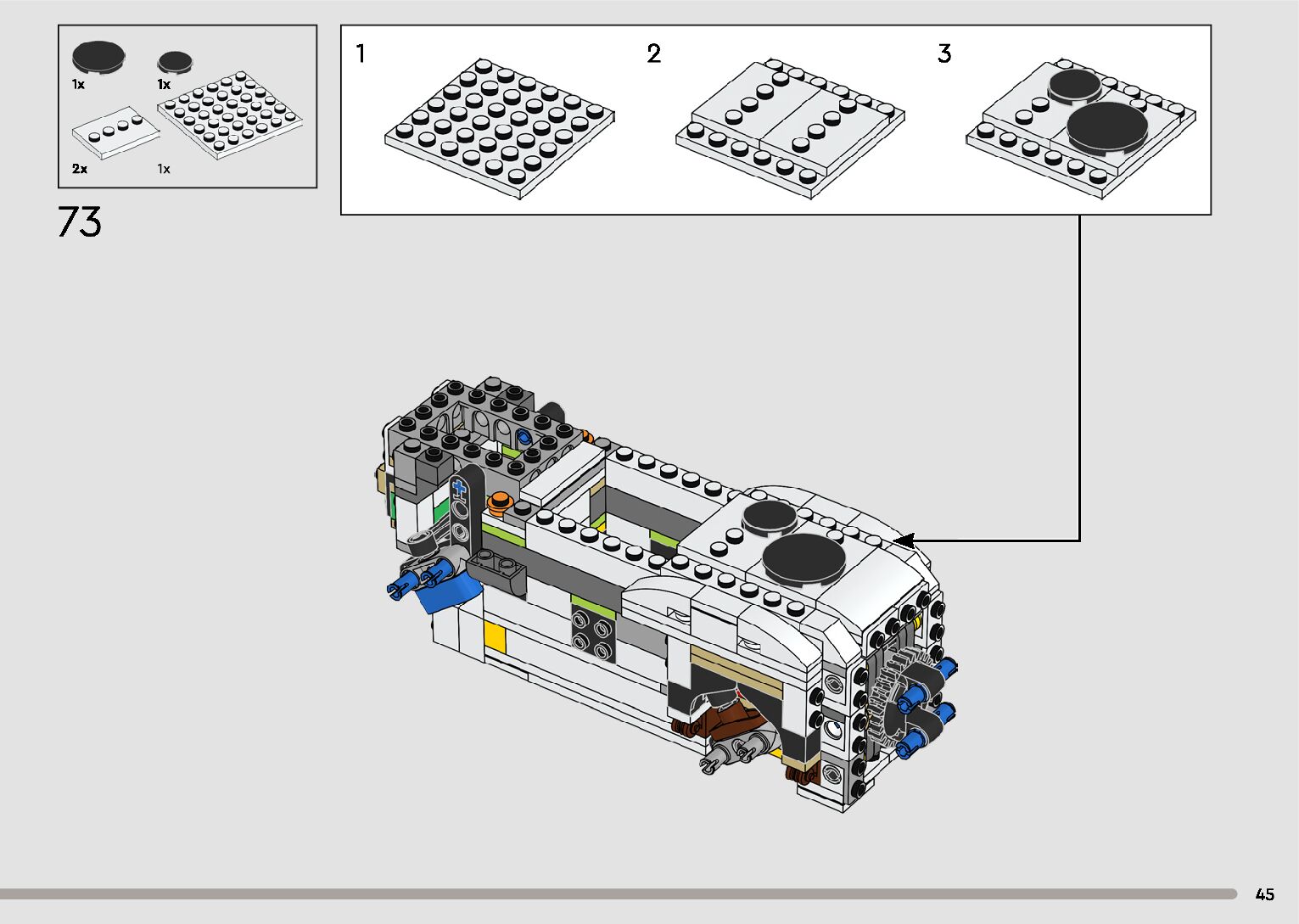 1x
1x
2x
1x

73

1
2
3

45