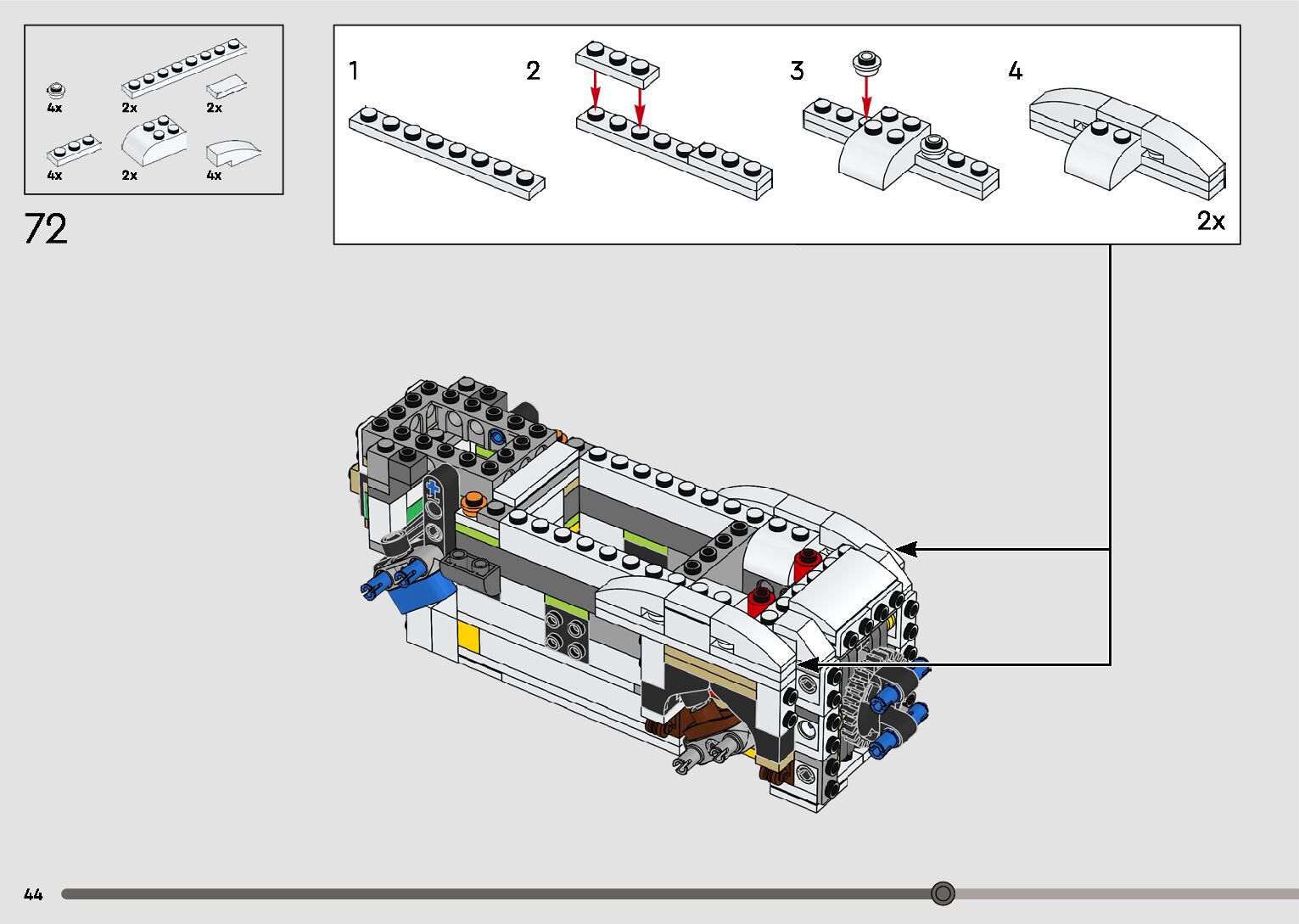 4x 2x 2x
4x 2x 4x

72

1 2 3 4

2x

44