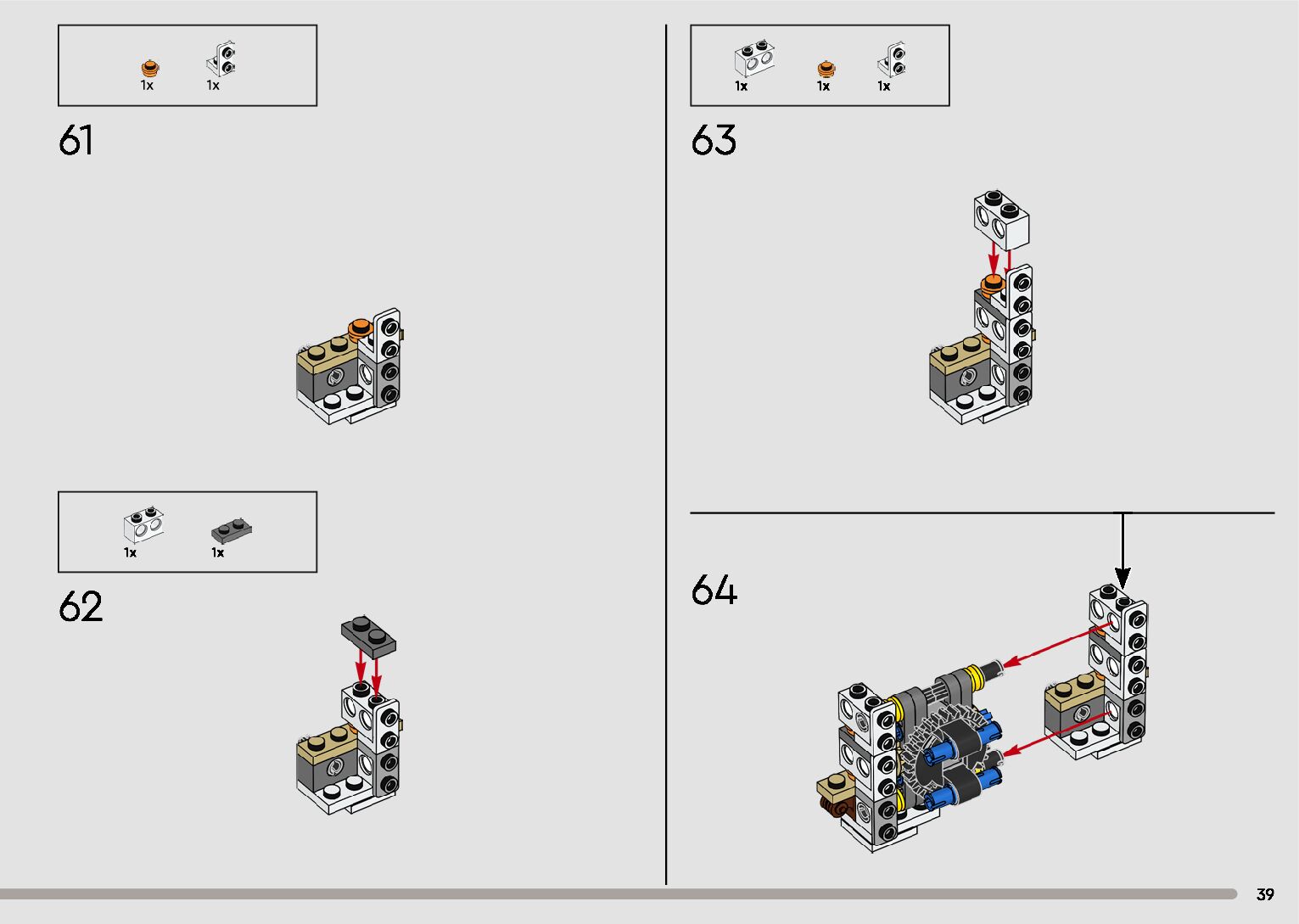 1x 1x

61

1x 1x

62

1x 1x 1x

63

64

39