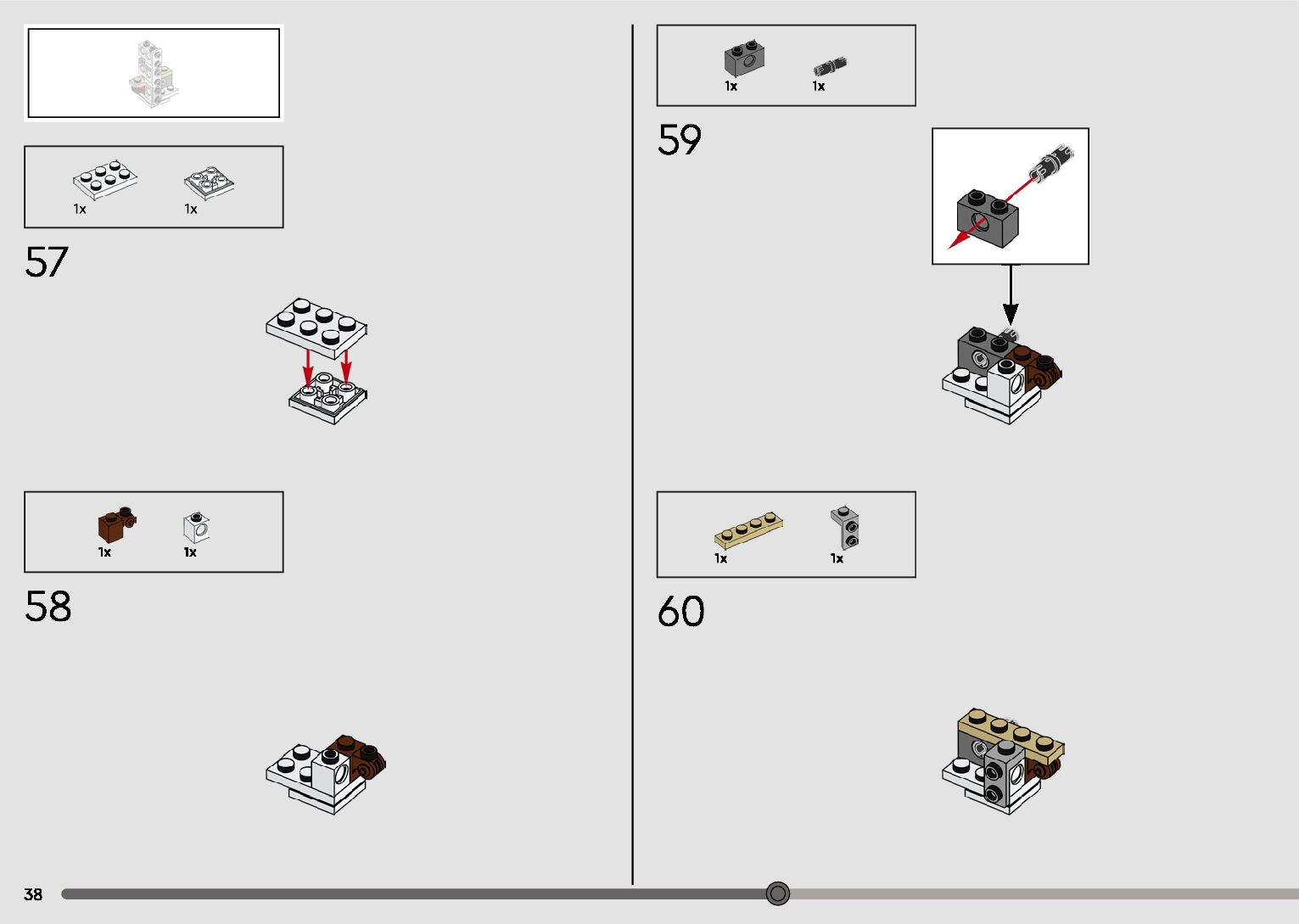 1x 1x

57

1x 1x

58

1x 1x

59

1x 1x

60

38