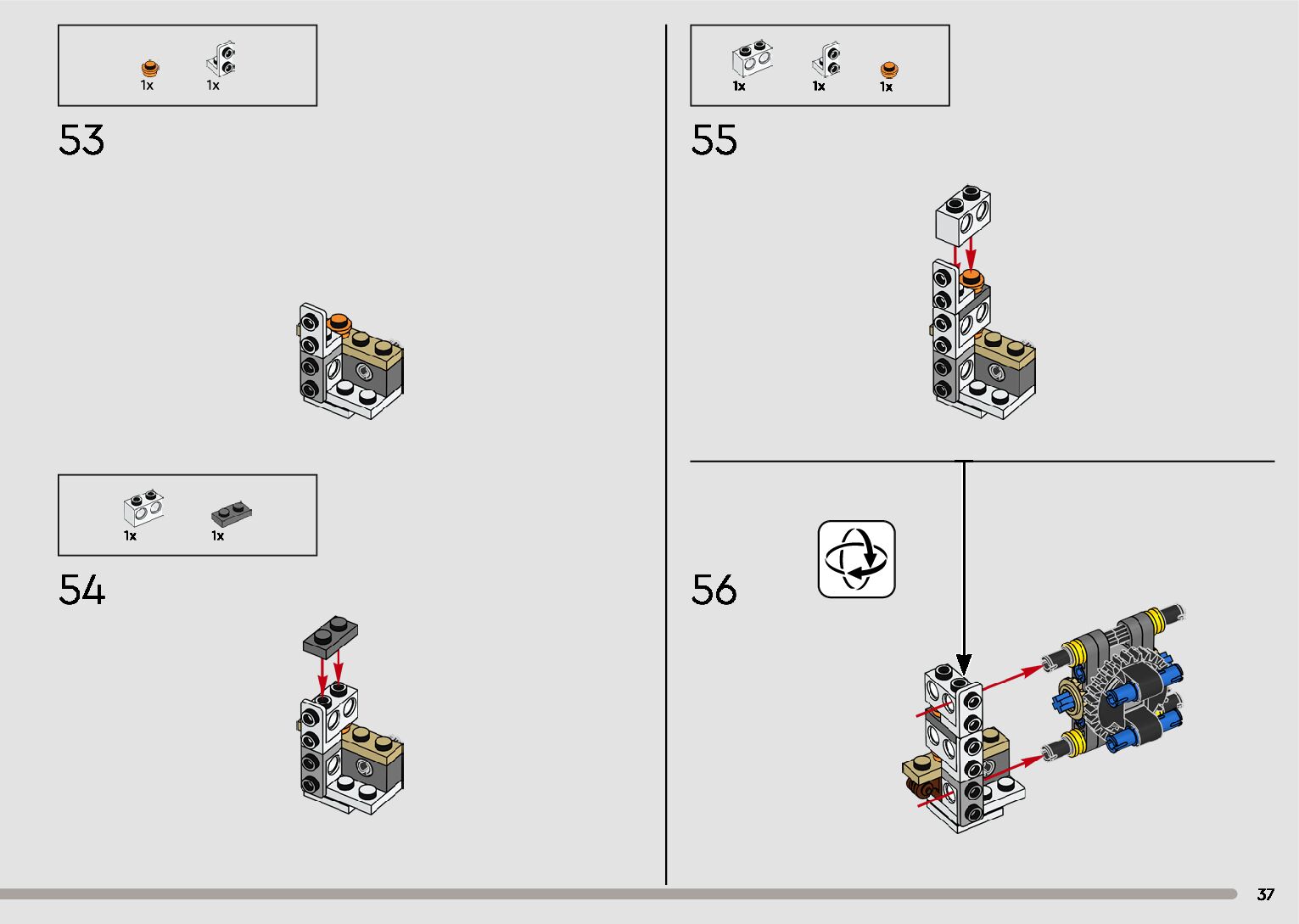 1x 1x

53

1x 1x

54

1x 1x 1x

55

56

37