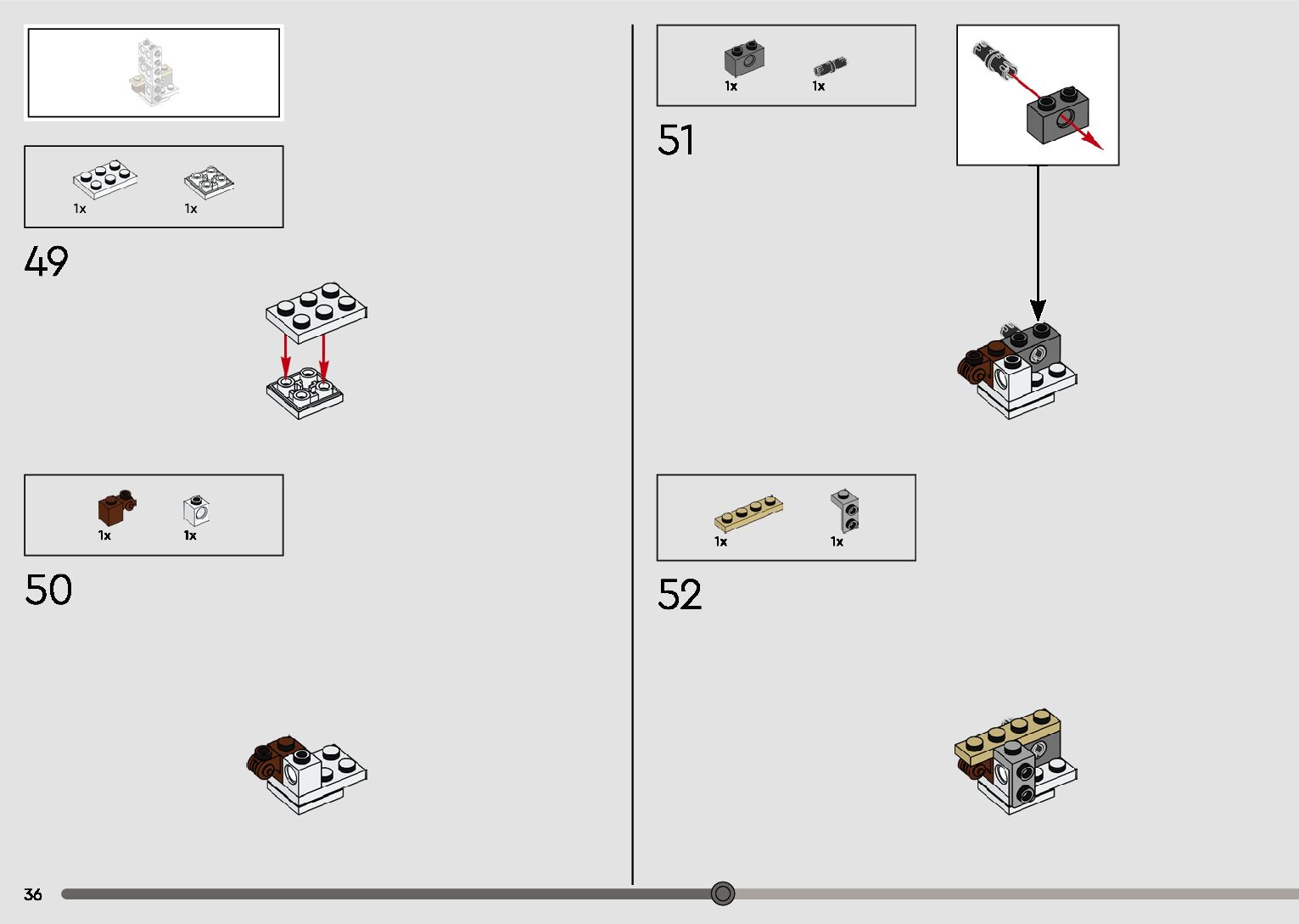 1x 1x

49

1x 1x

50

1x 1x

51

1x 1x

52

36