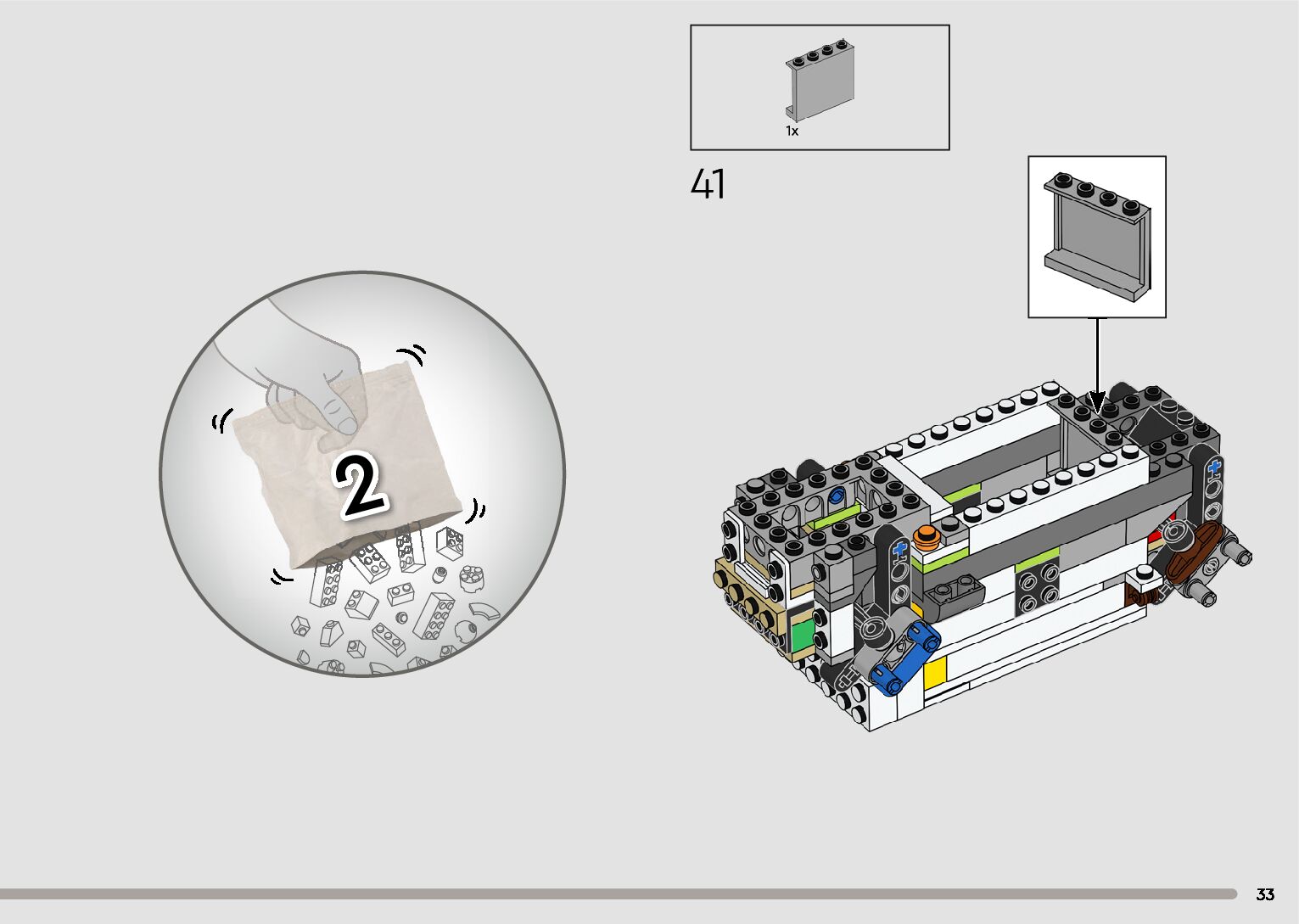 2

1x

41

33