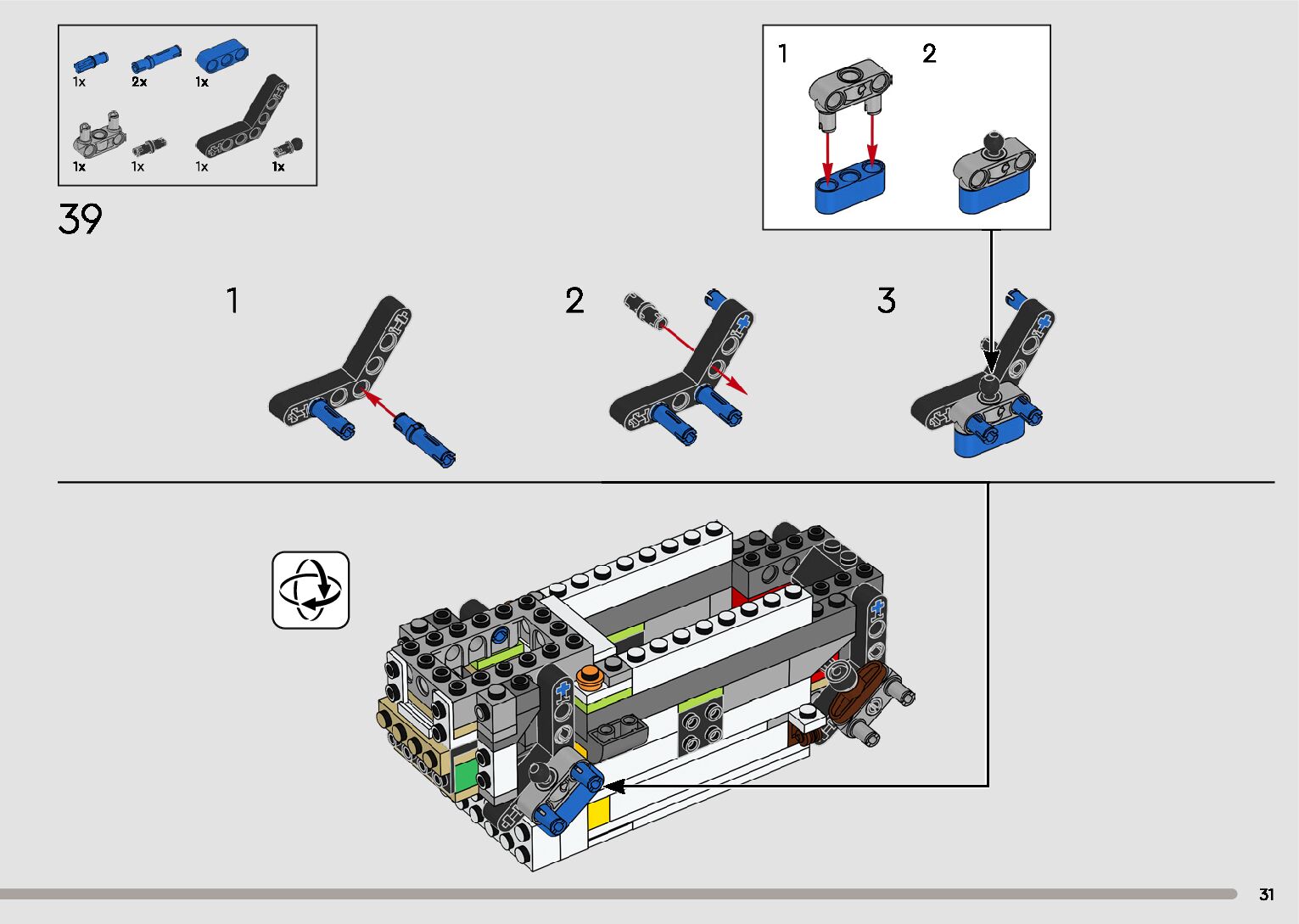 1x 2x 1x
1x 1x 1x 1x

39

1 2

1 2 3

31