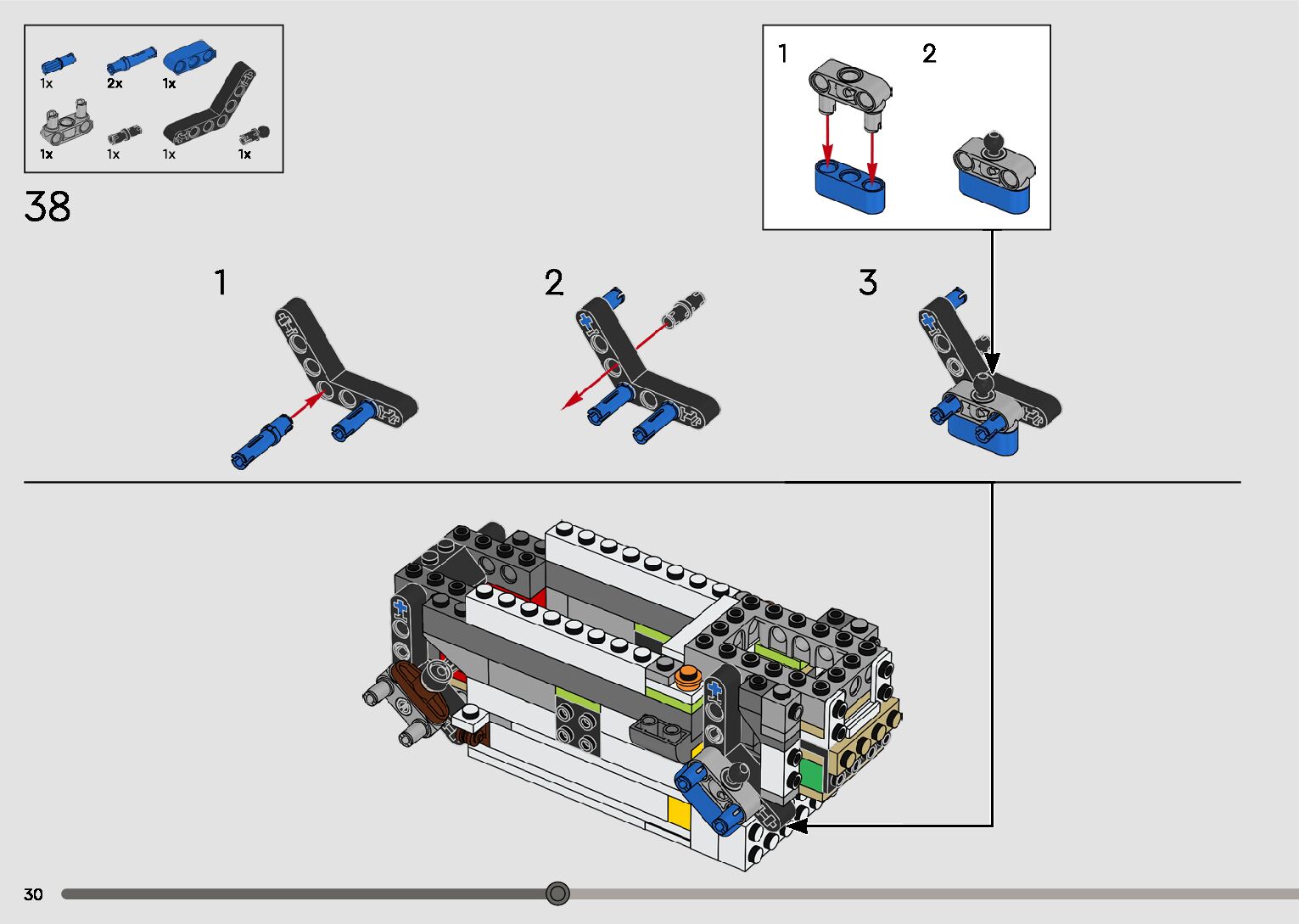 1x 2x 1x
1x 1x 1x 1x

38

1 2

1 2 3

30