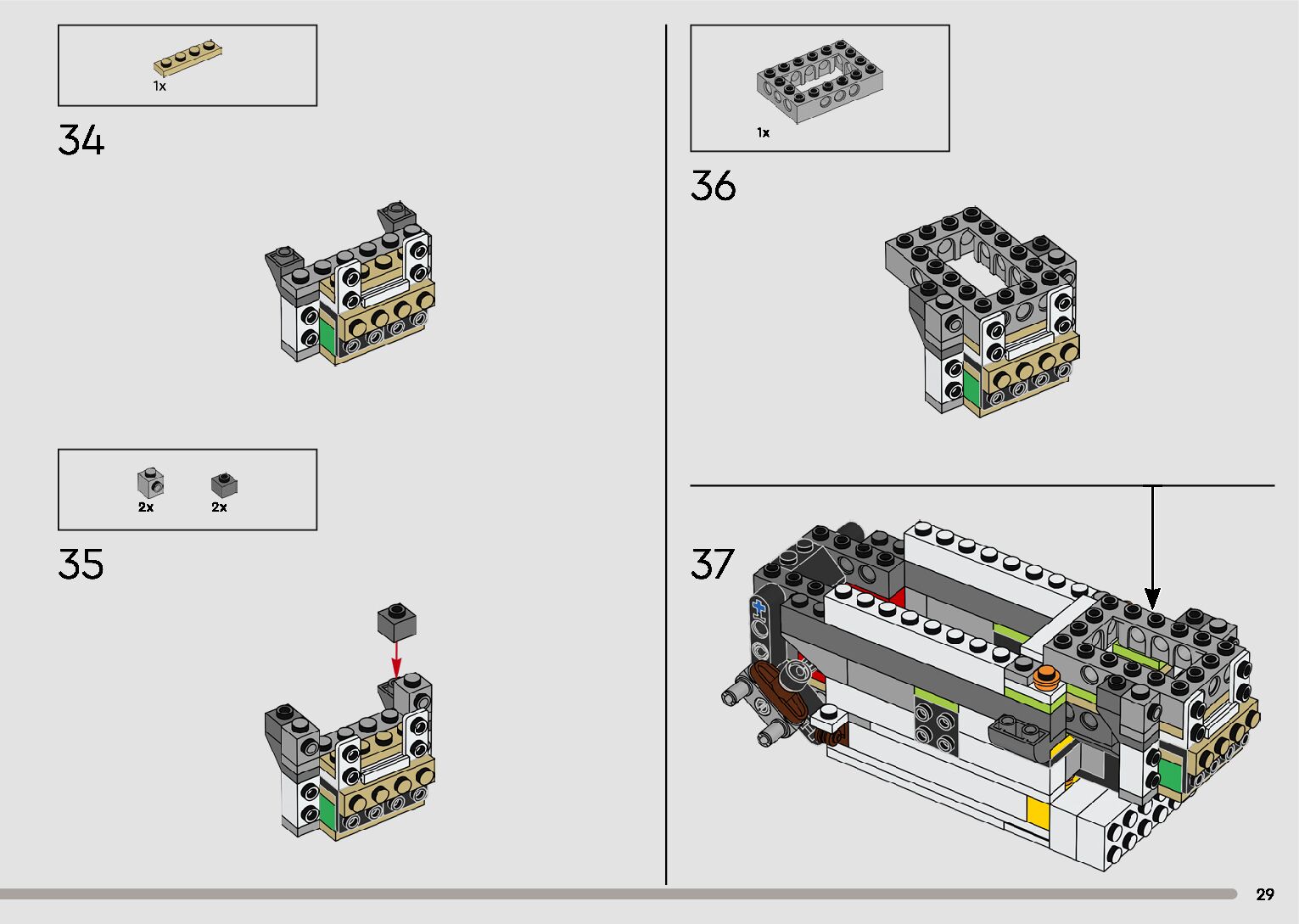 1x

34

2x 2x

35

1x

36

37

29