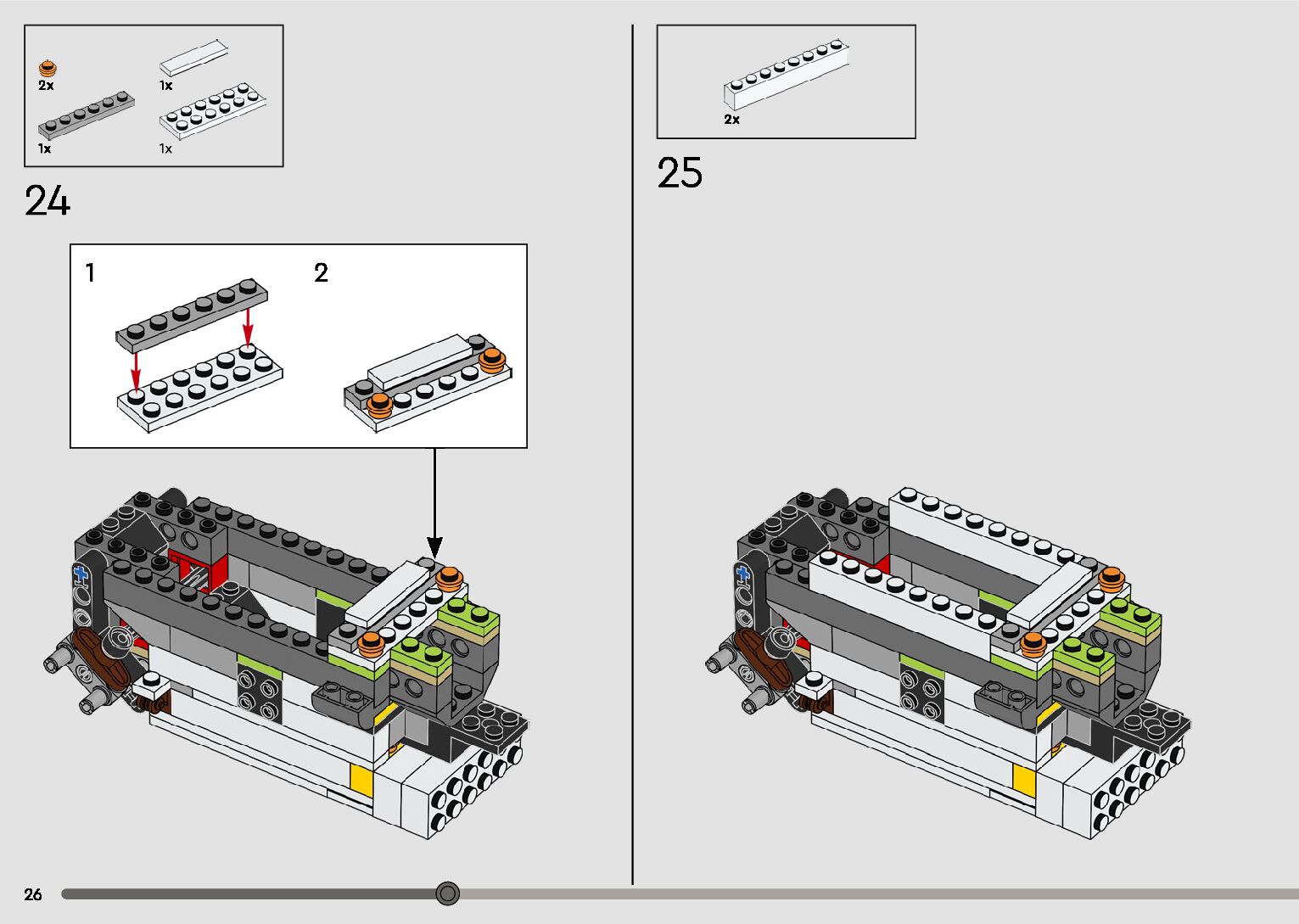 2x
1x
1x
1x

24

1
2

2x

25

26