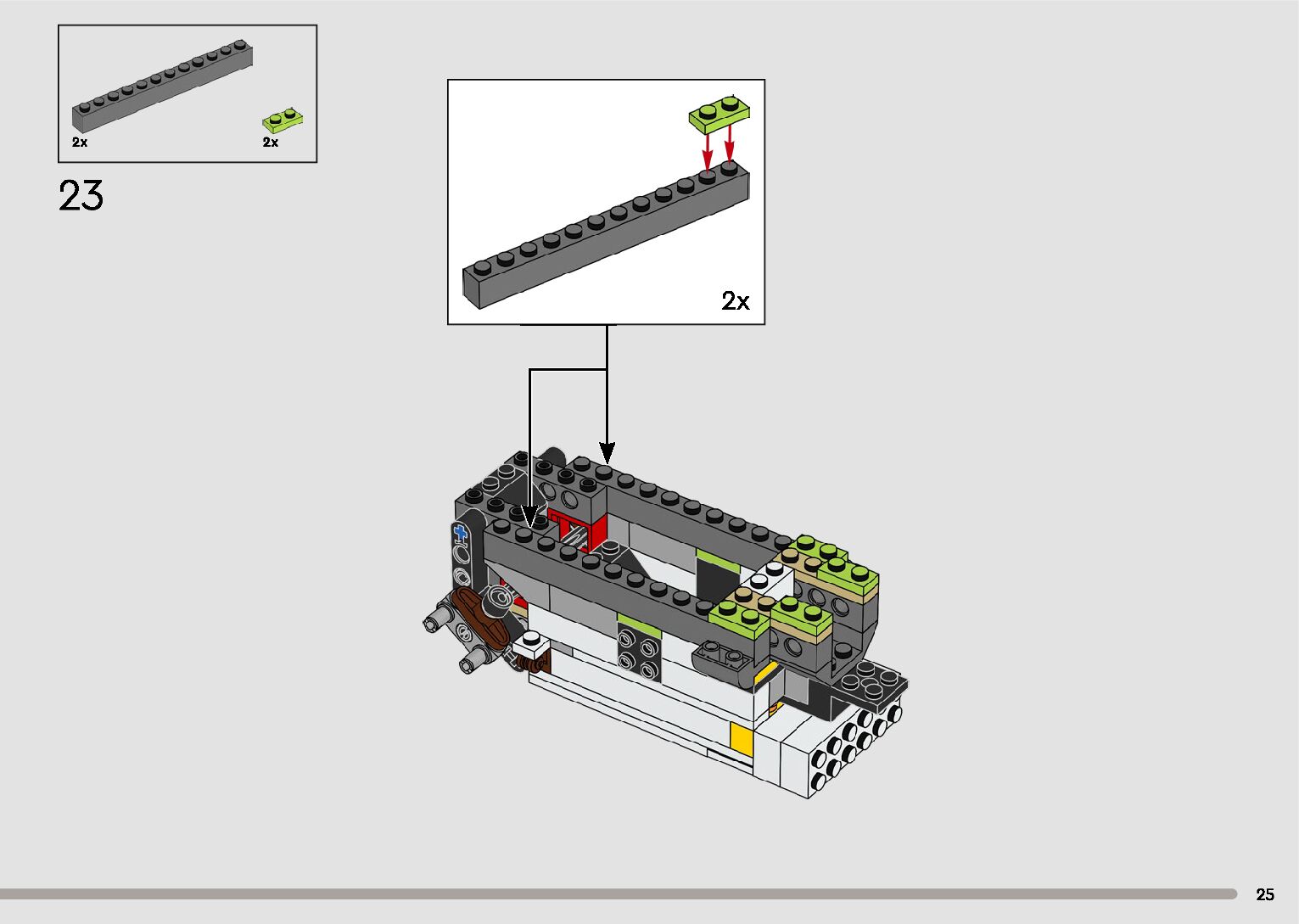 2x
2x

23

2x

25