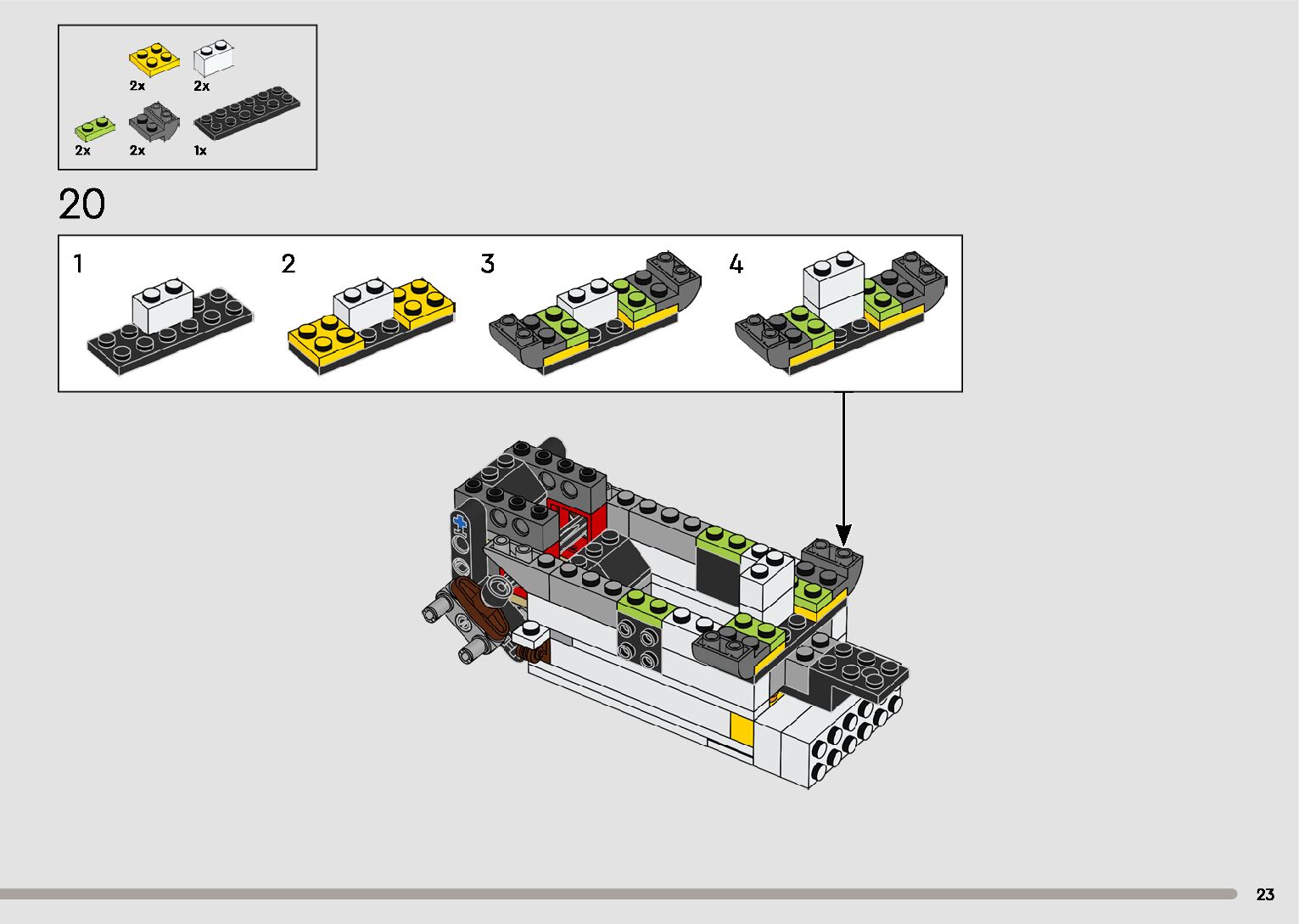 2x 2x
2x 2x 1x

20

1
2
3
4

23