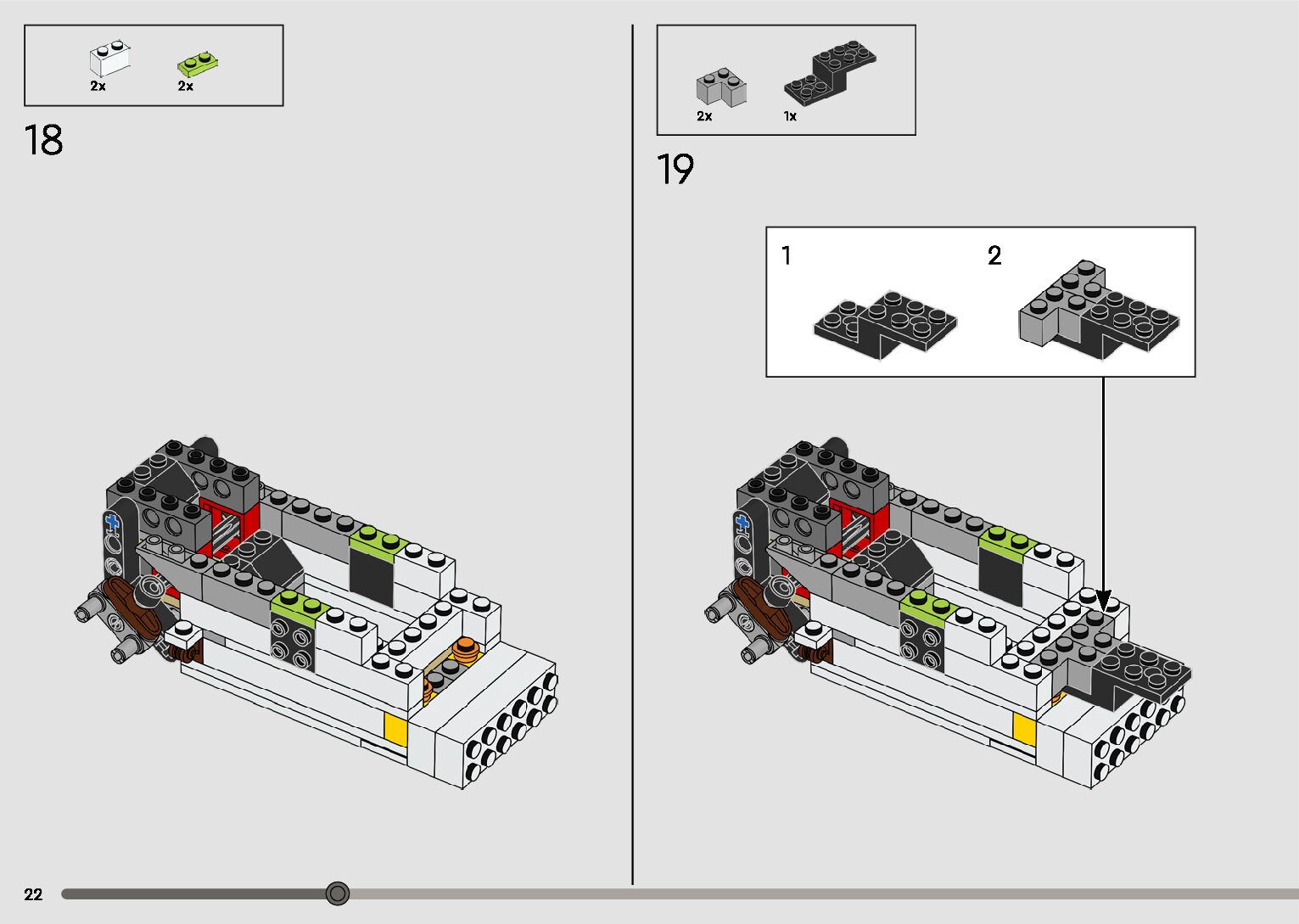 2x
2x
18

2x
1x
19

1
2

22