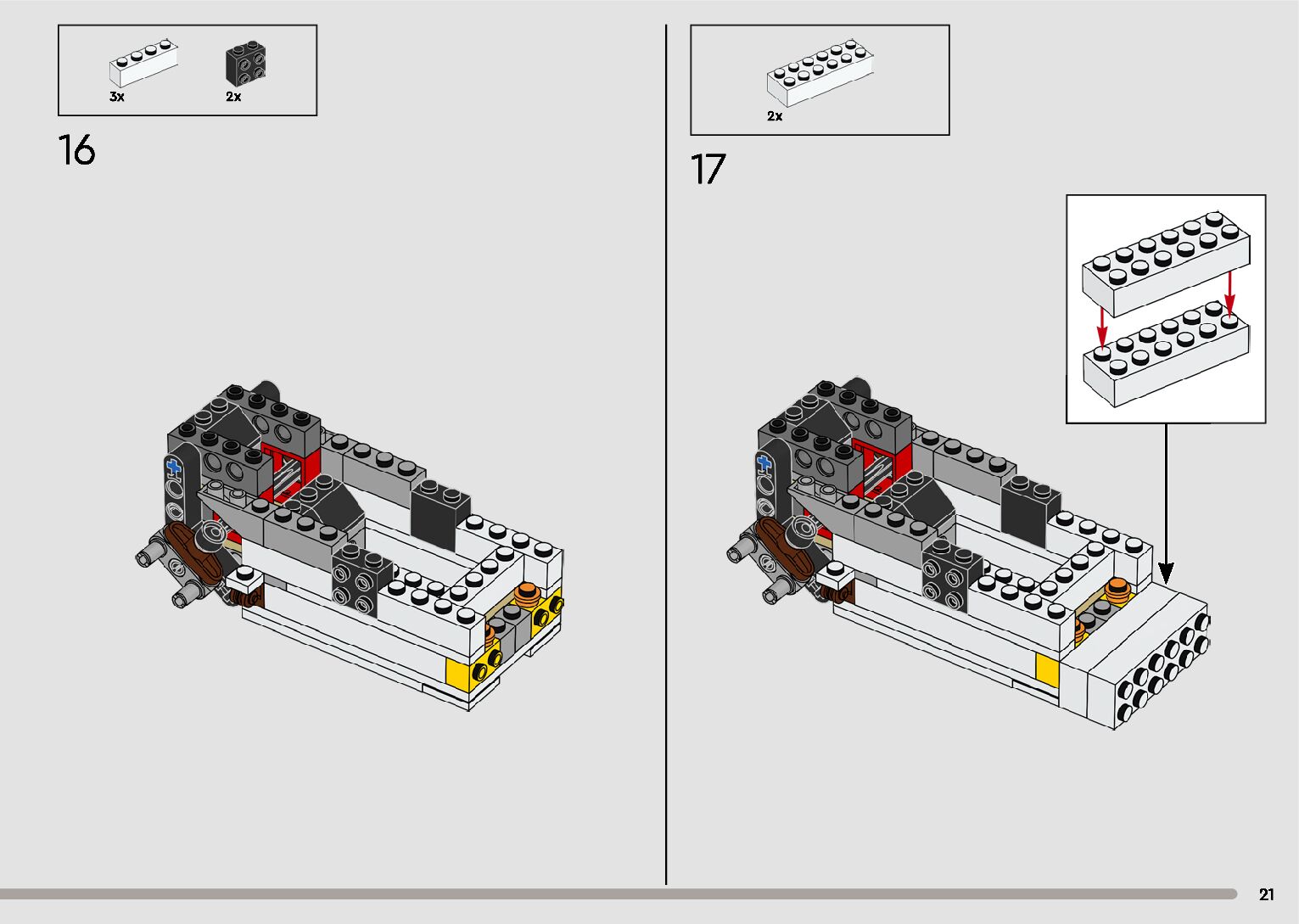 3x
2x

16

2x

17

21