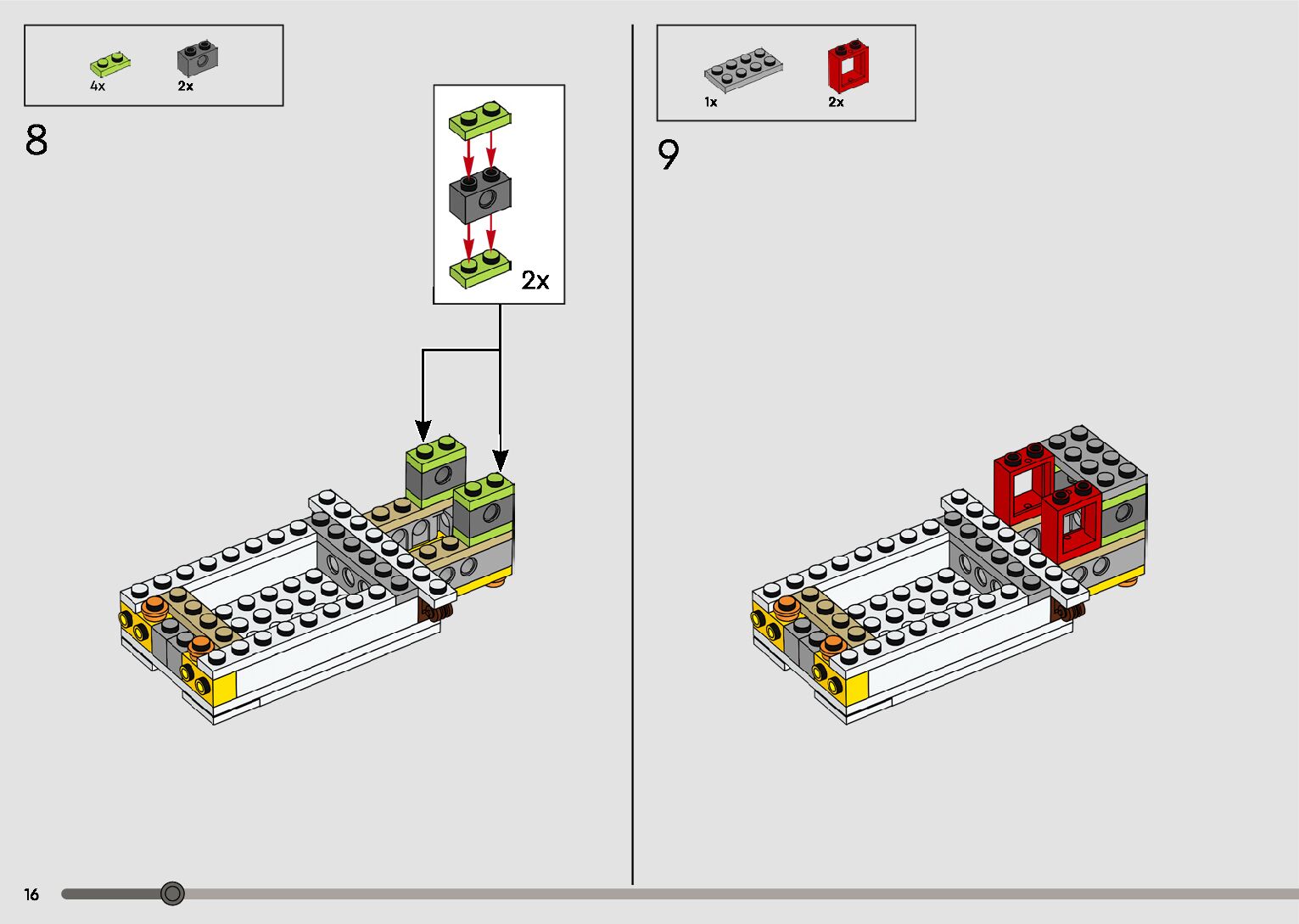 4x 2x

8

2x

1x 2x

9

16