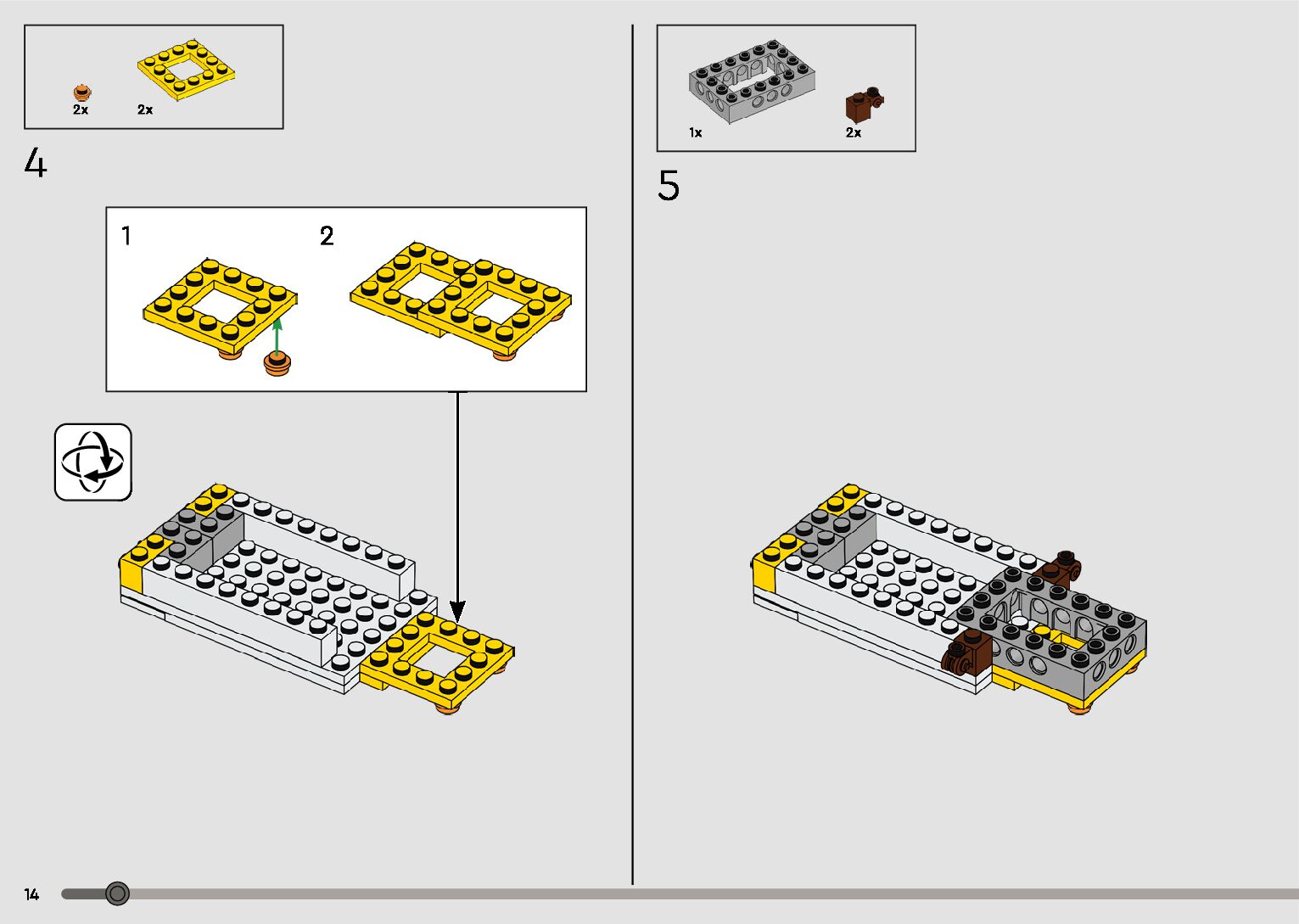 2x 2x

4

1 2

1x 2x

5

14