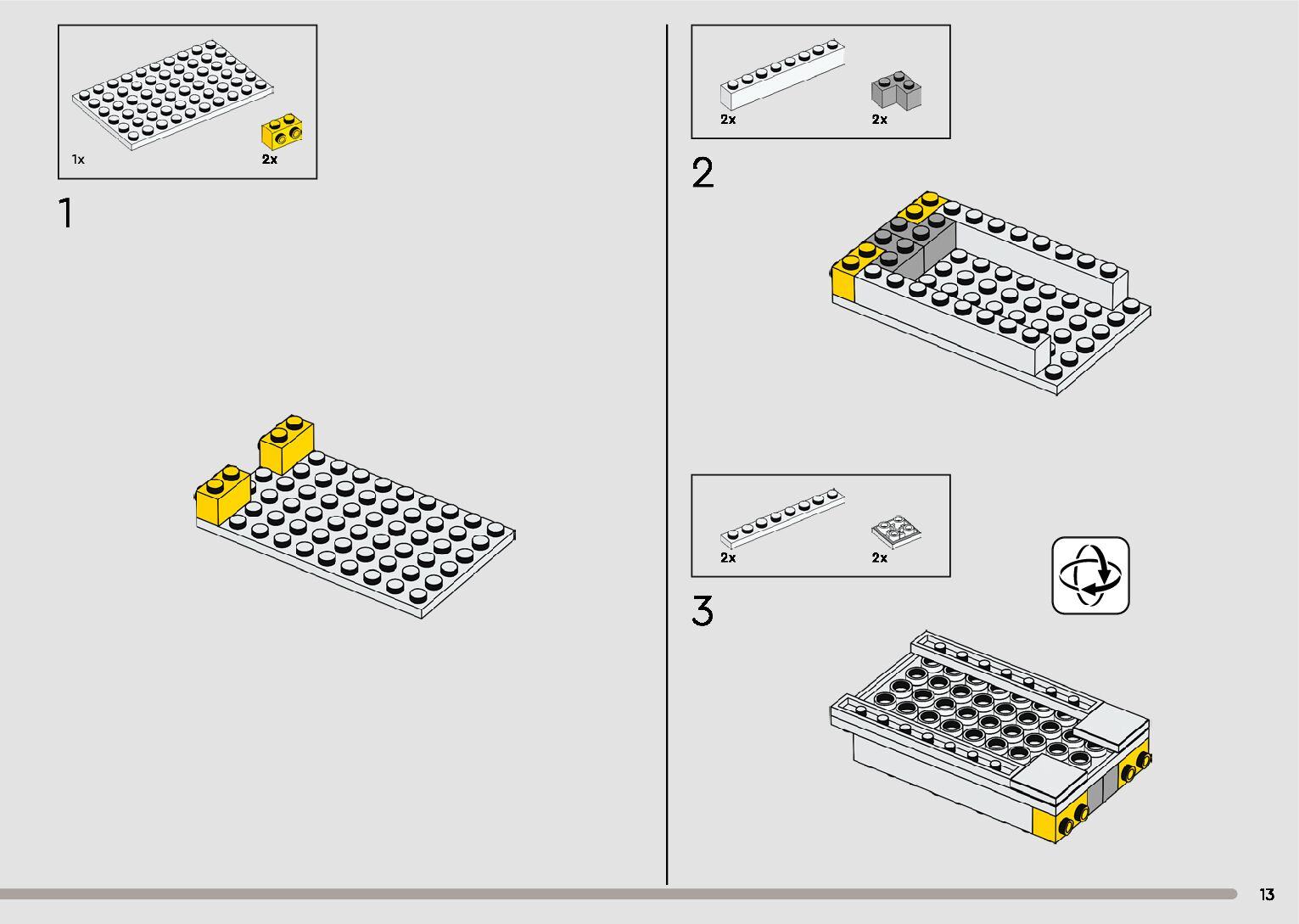 1x
2x

1

2x
2x

2

2x
2x

3

13