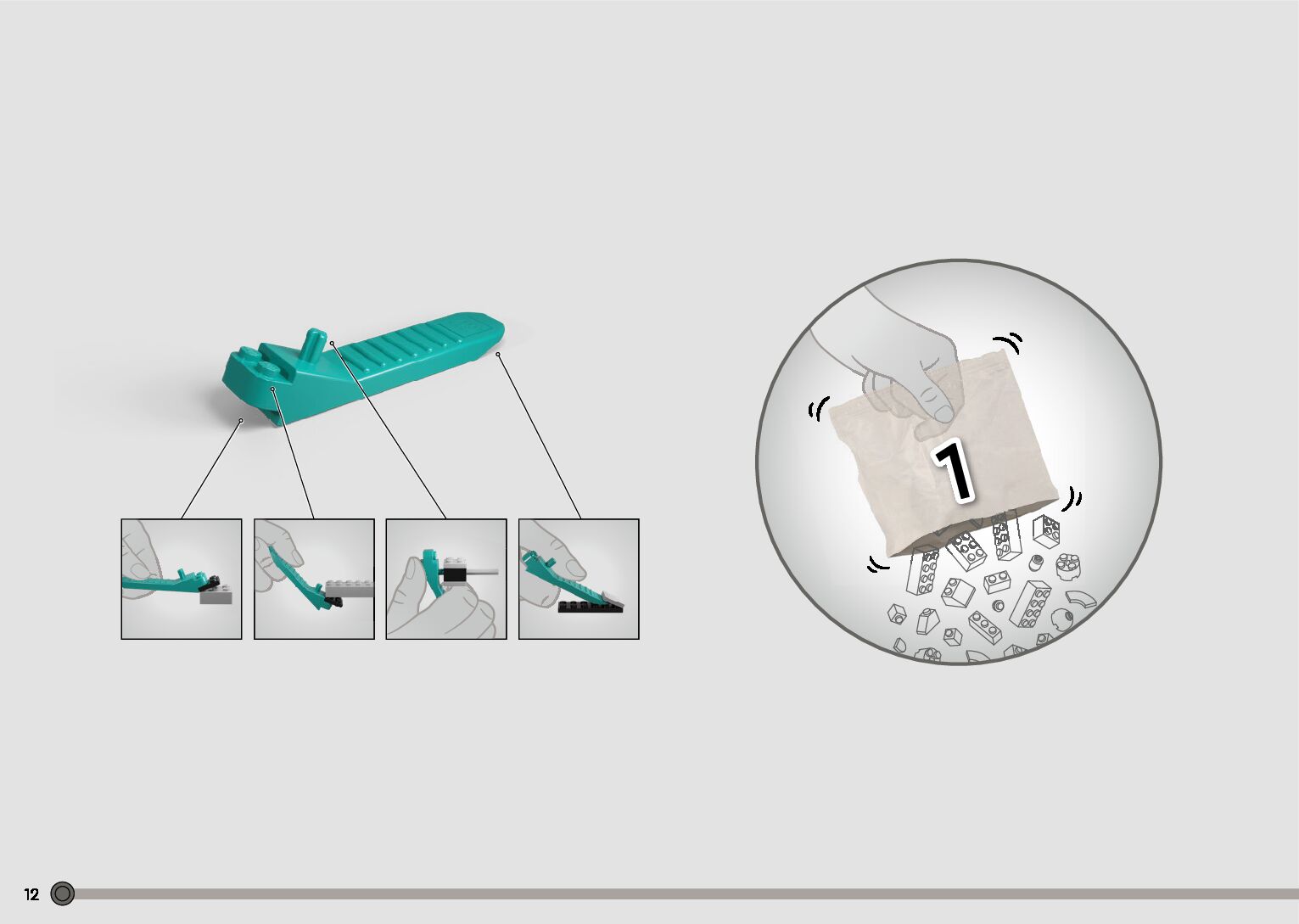 1

12