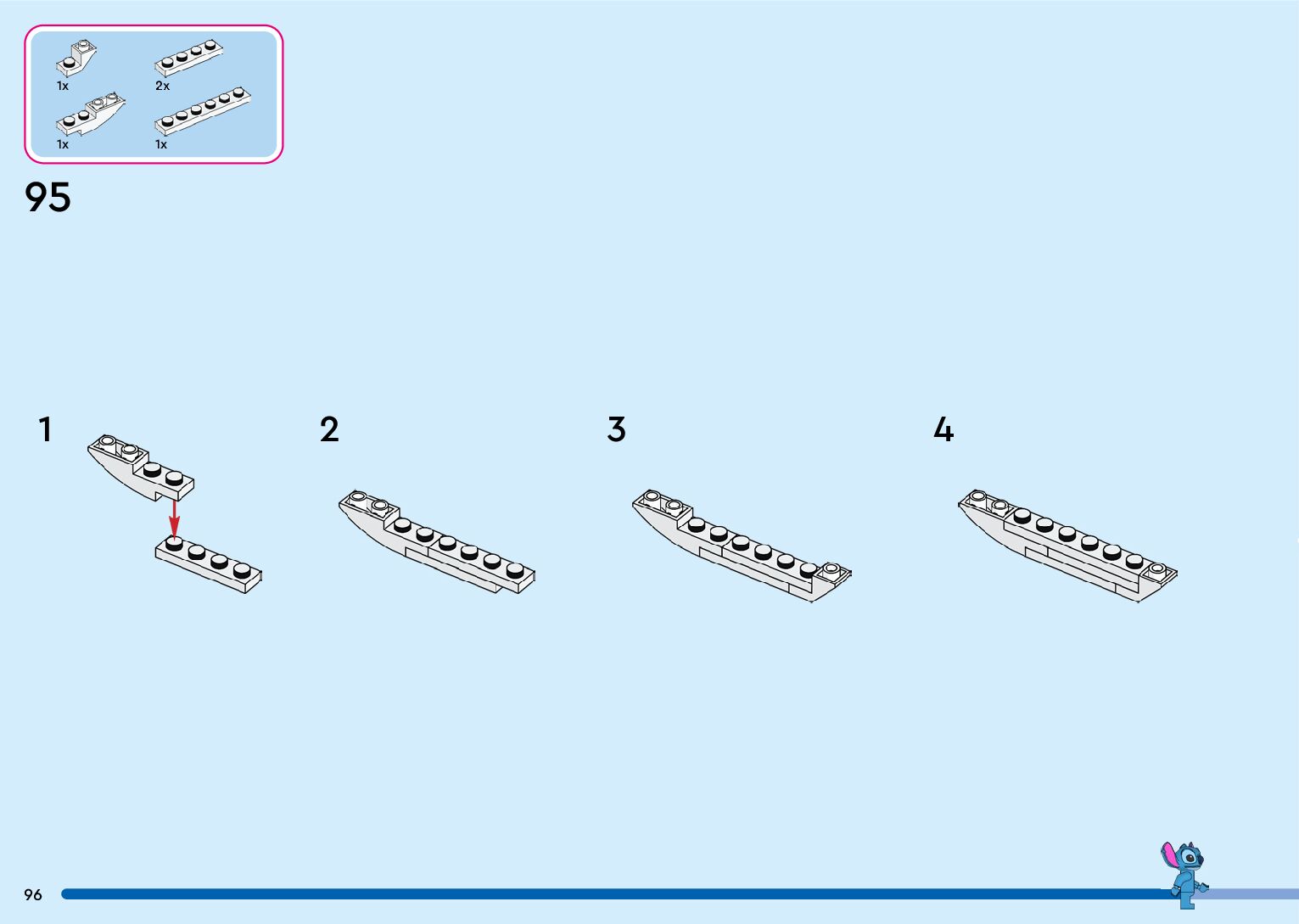 1x
2x
1x
1x

95

1

2

3

4

96