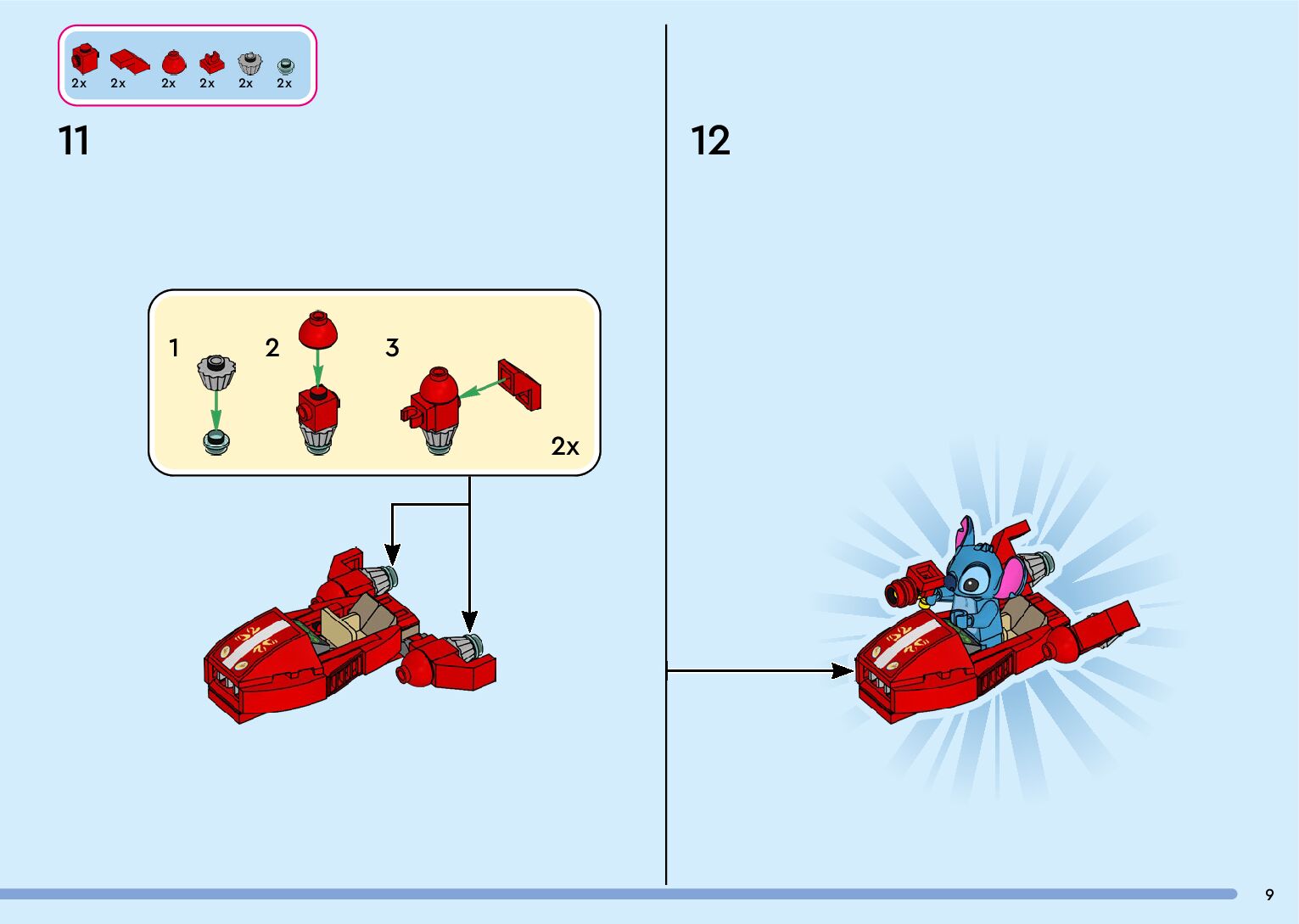 2x 2x 2x 2x 2x 2x

11

1 2 3

2x

12

9