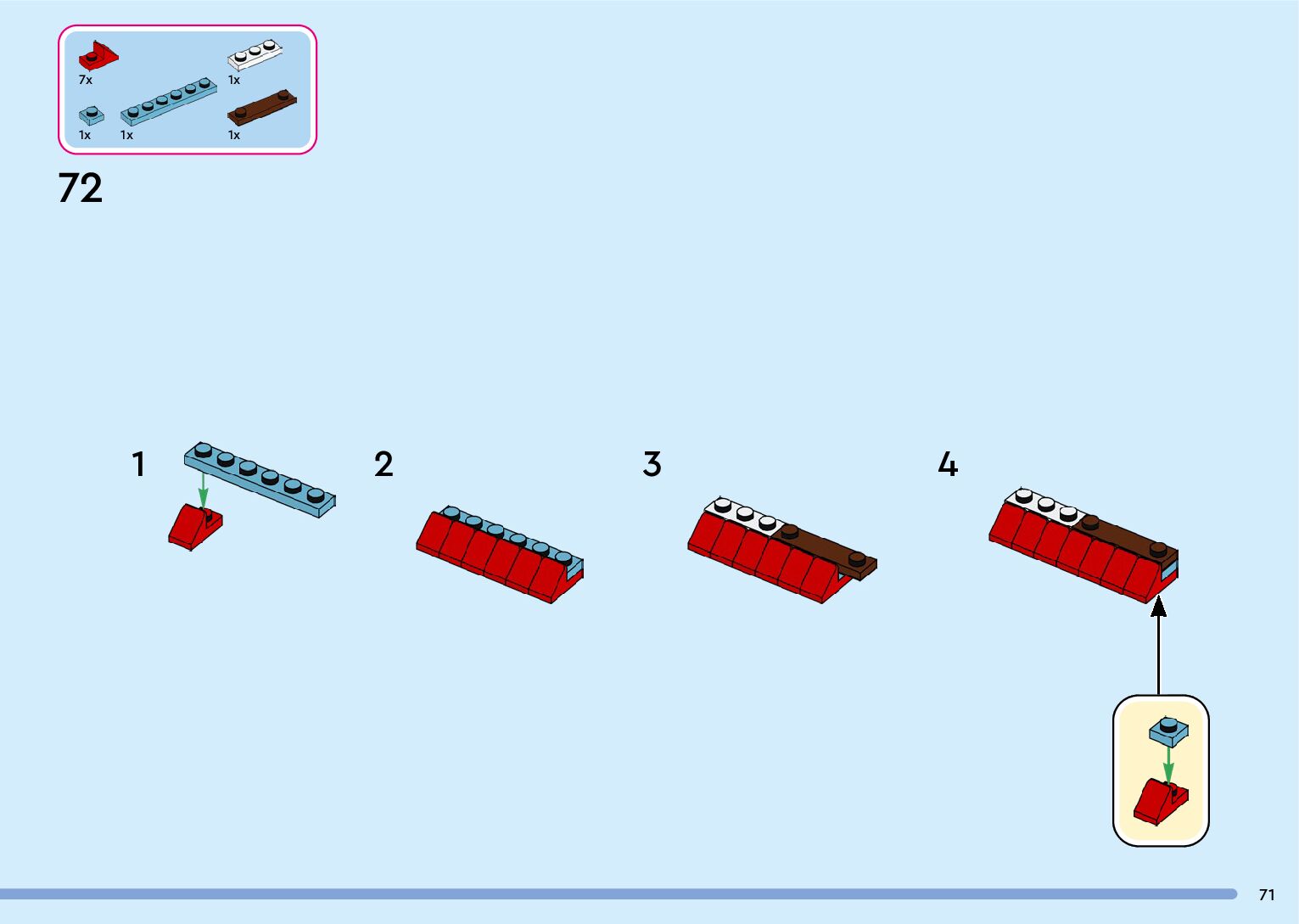 7x
1x
1x
1x
1x

72

1

2

3

4

71