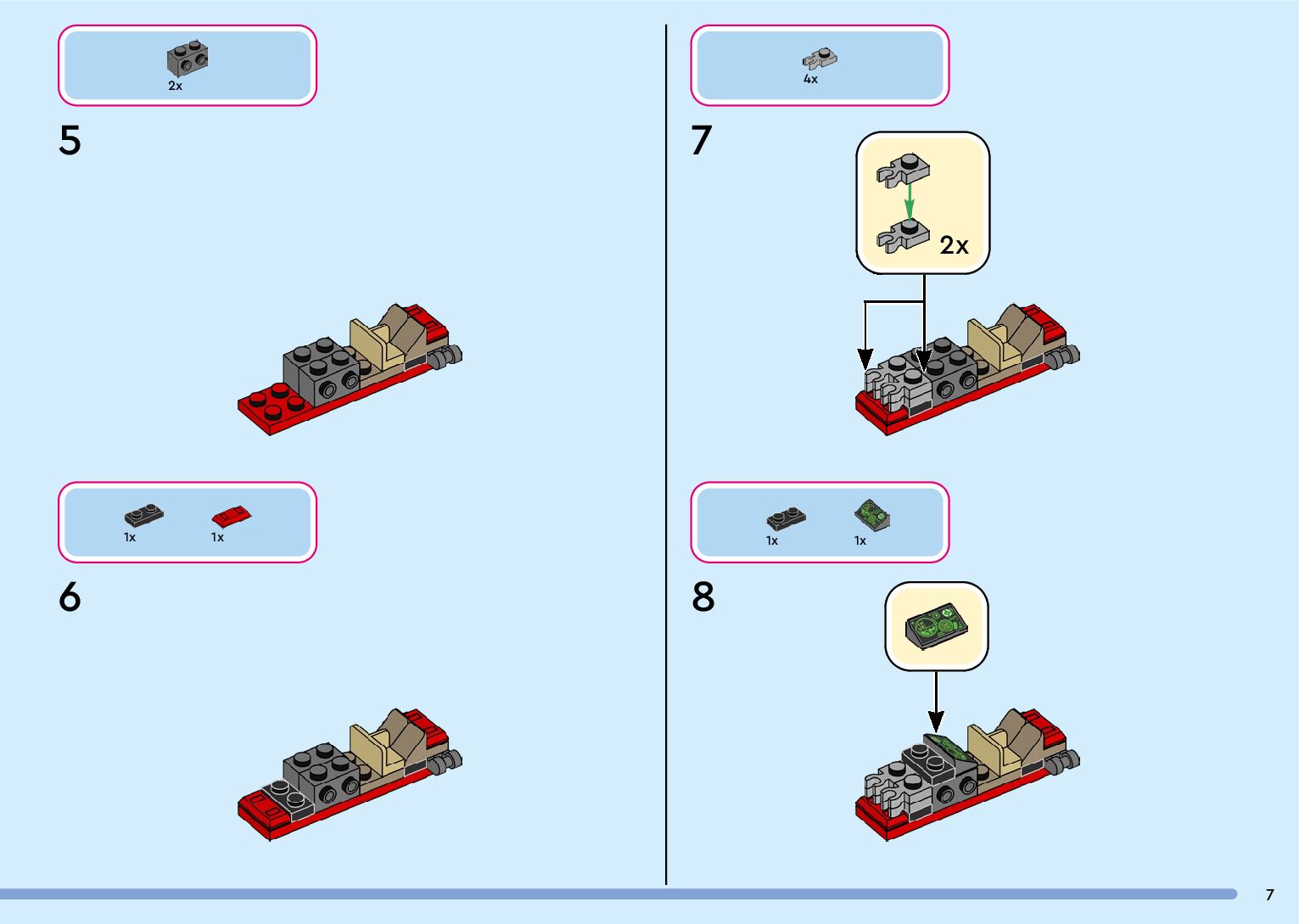 2x

5

1x 1x

6

4x

7

2x

1x 1x

8

7