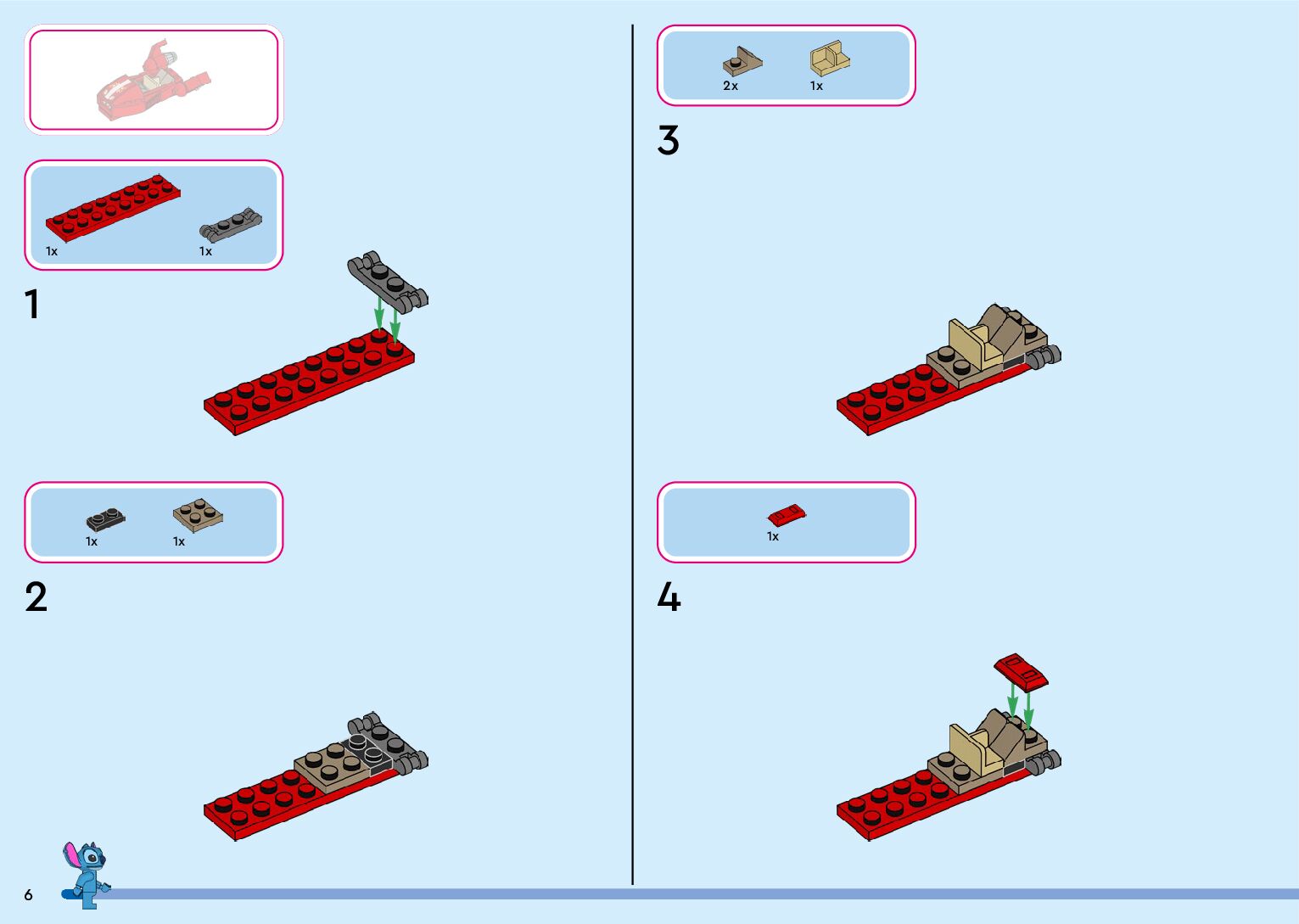 1x 1x

1

1x 1x

2

6

2x 1x

3

1x

4