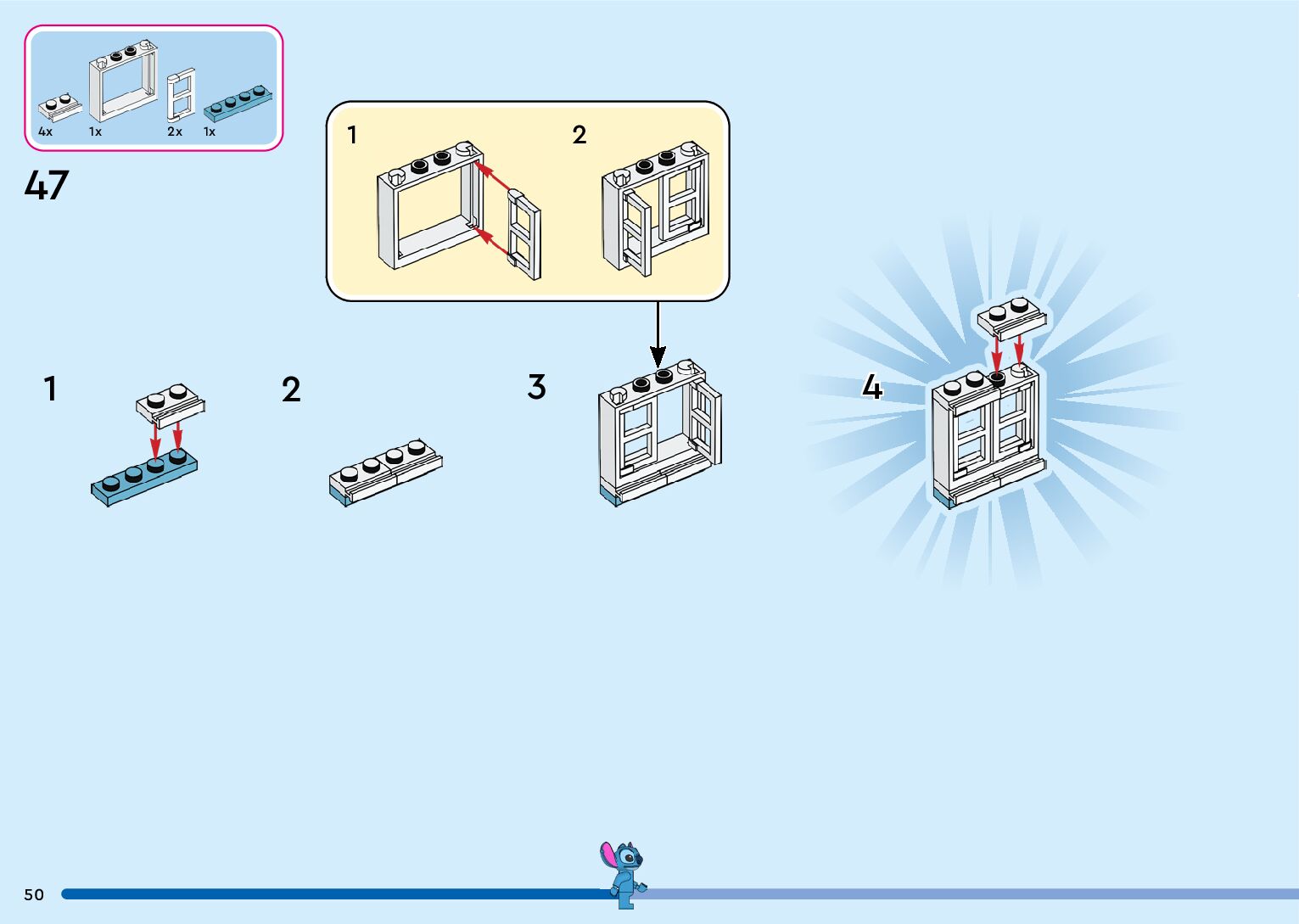 4x 1x 2x 1x

47

1 2

1

2

3

4

50