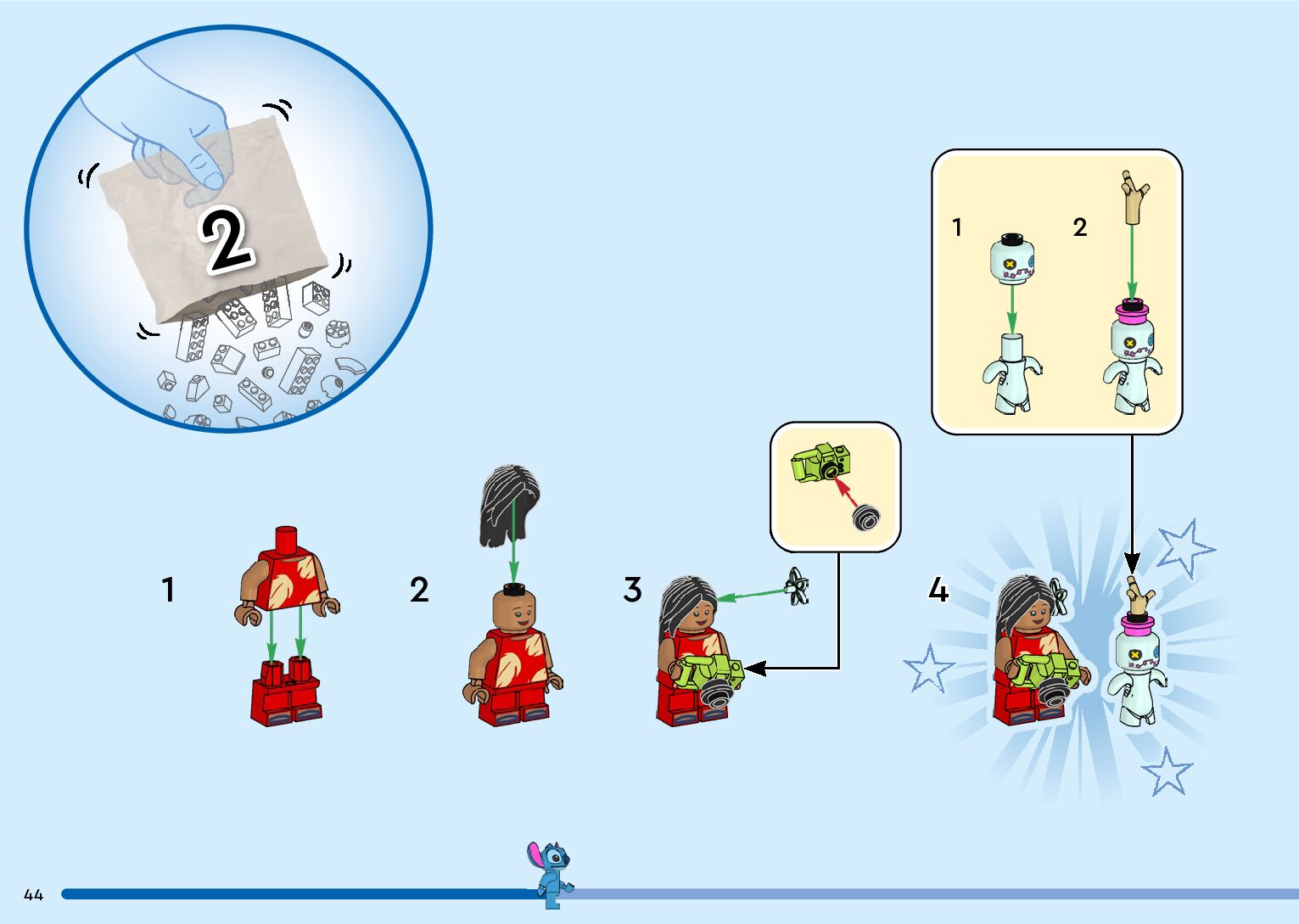 2

1

2

1

2

3

4

44