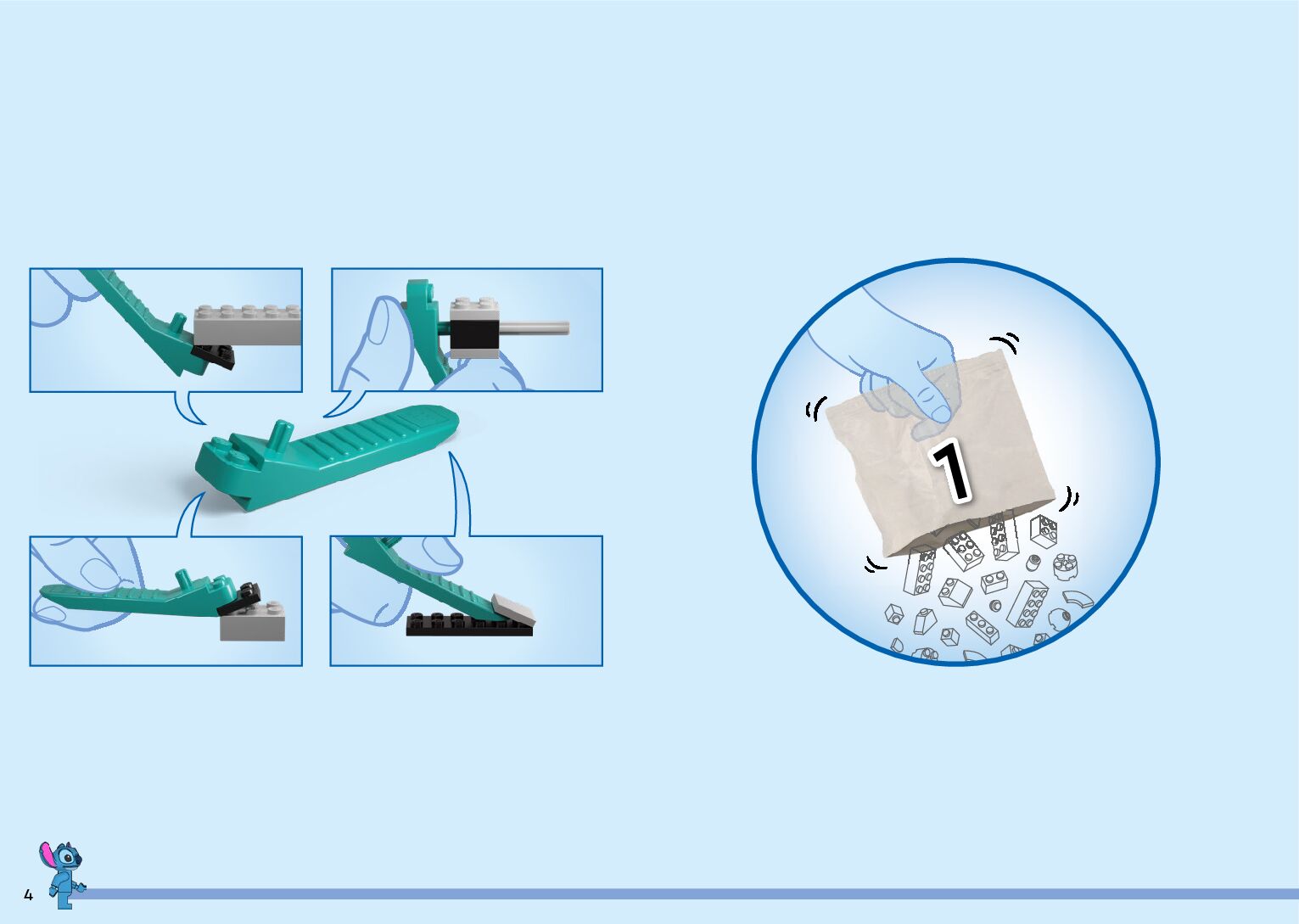 1

4